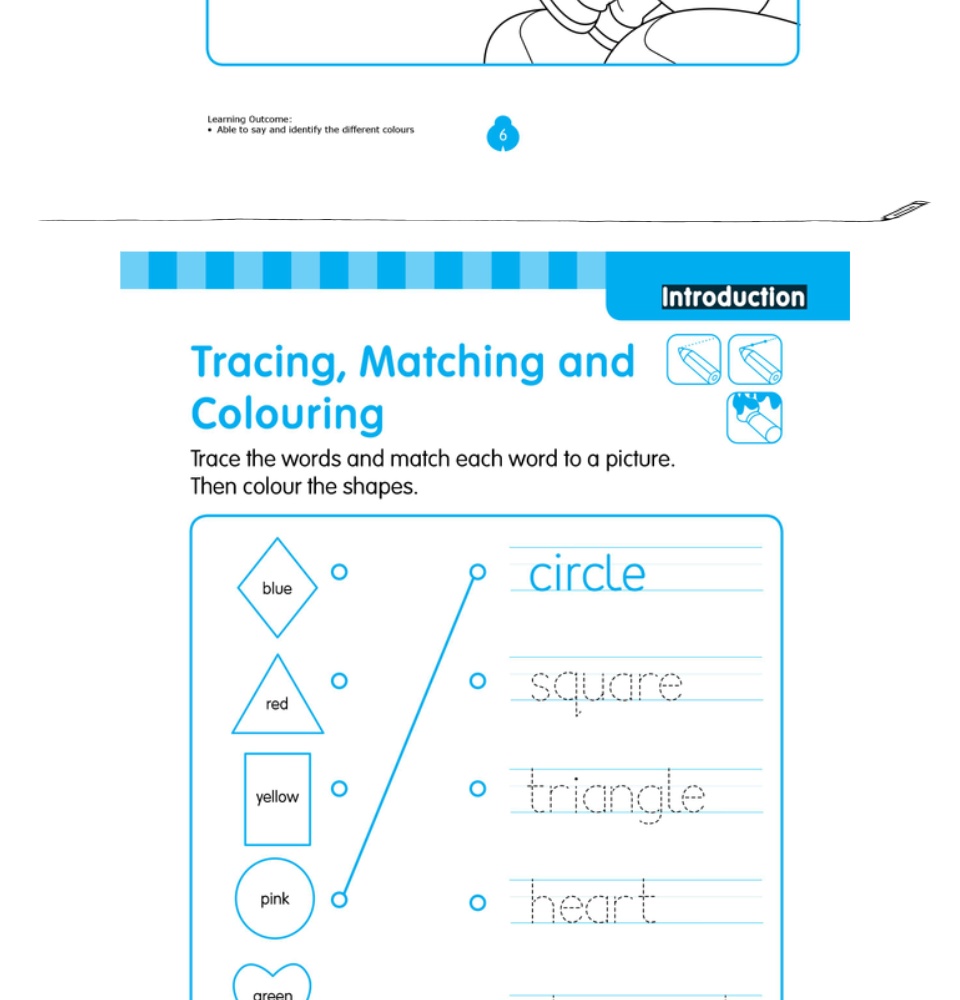 Learning Outcome:
• Able to say and identify the different colours

6

Introduction

Tracing, Matching and Colouring

Trace the words and match each word to a picture. Then colour the shapes.

blue

red

yellow

pink

green

circle

square

triangle

heart