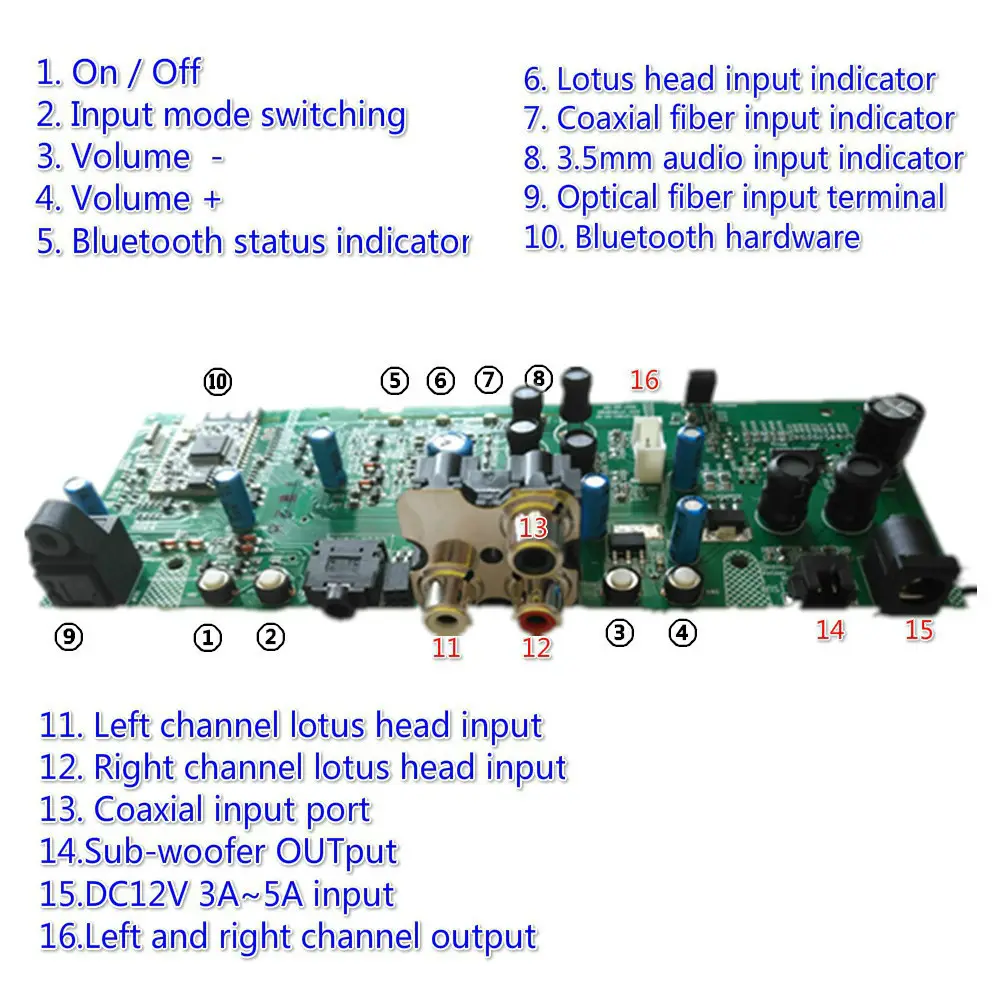 1. On / Off
2. Input mode switching
3. Volume -
4. Volume +
5. Bluetooth status indicator

6. Lotus head input indicator
7. Coaxial fiber input indicator
8. 3.5mm audio input indicator
9. Optical fiber input terminal
10. Bluetooth hardware

⑩ ⑤ ⑥ ⑦ ⑧ 16

13

⑨ ① ② 11 12 ③ ④ 14 15

11. Left channel lotus head input
12. Right channel lotus head input
13. Coaxial input port
14.Sub-woofer OUTput
15.DC12V 3A~5A input
16.Left and right channel output