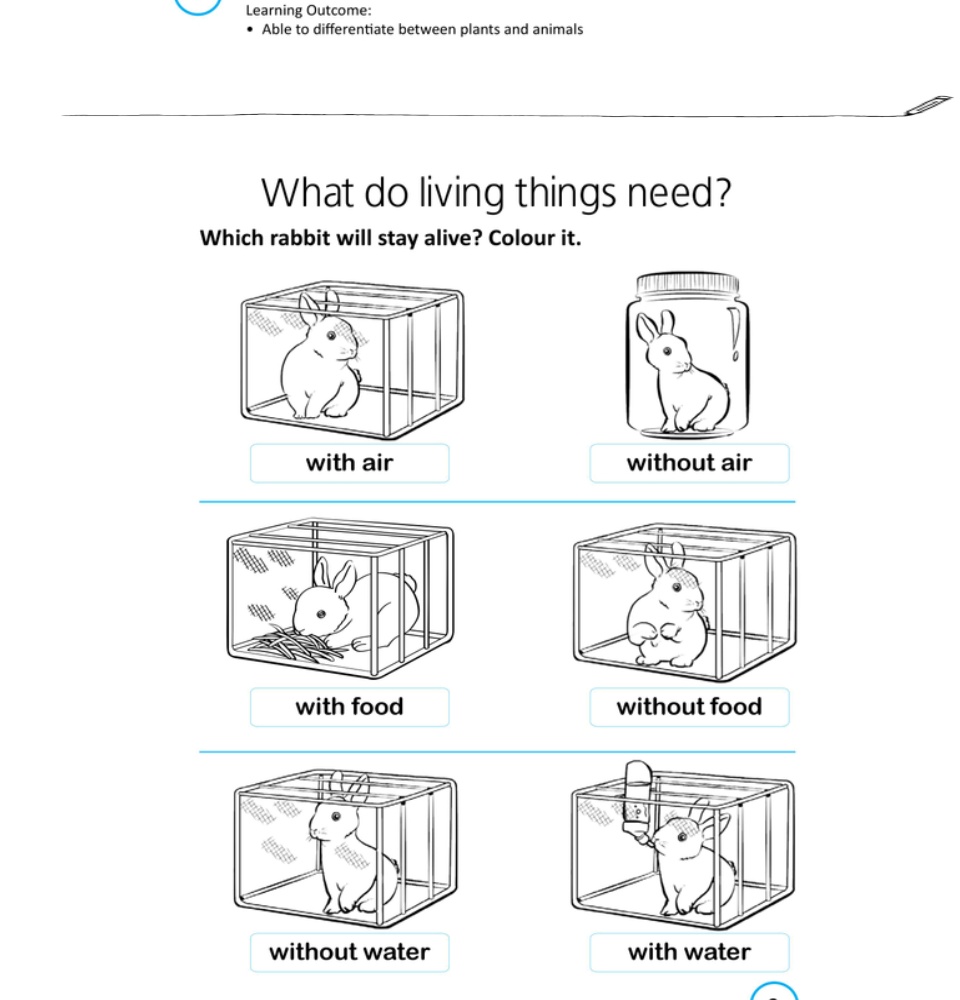 Learning Outcome:
• Able to differentiate between plants and animals

What do living things need?

Which rabbit will stay alive? Colour it.

with air

without air

with food

without food

without water

with water