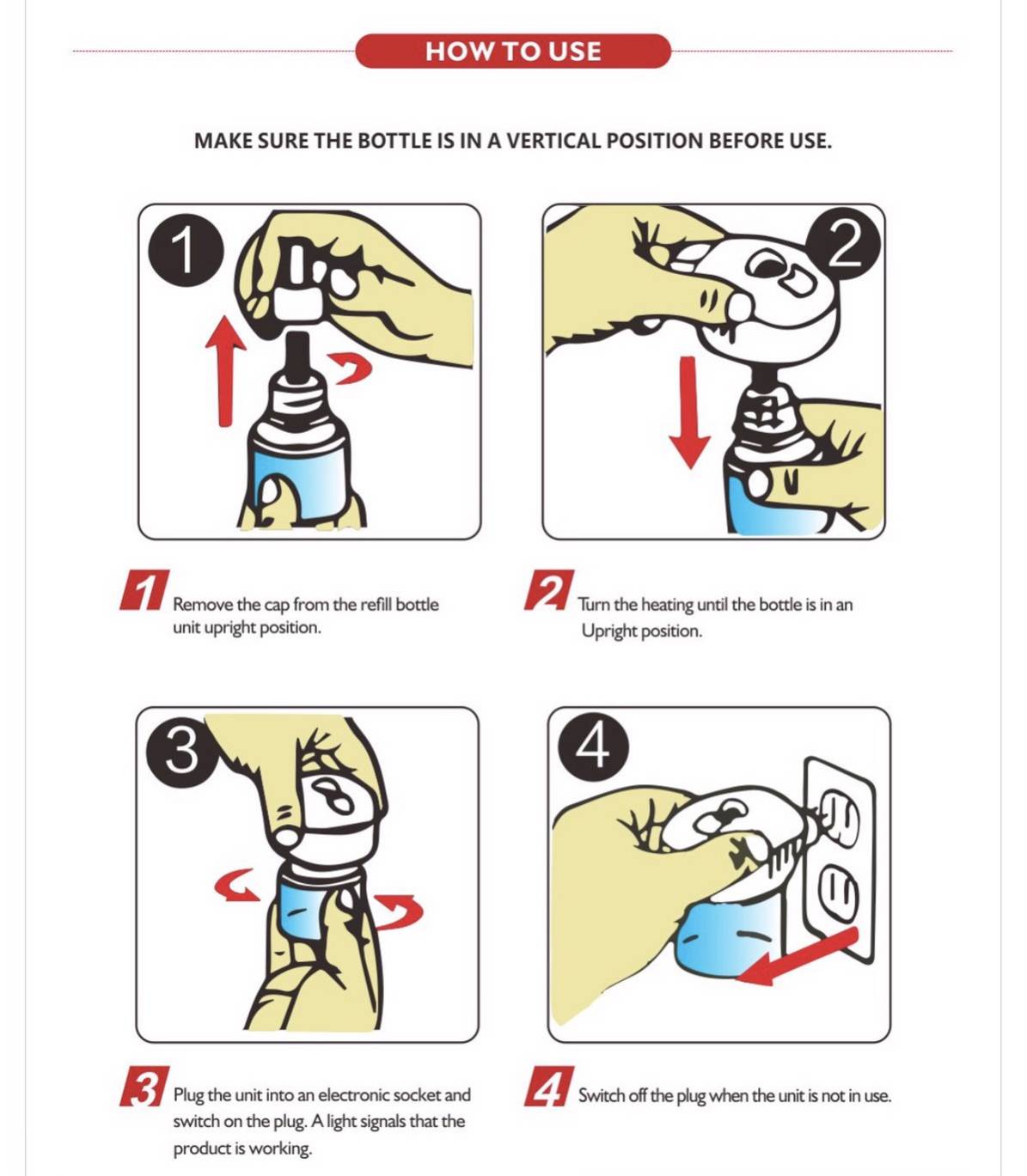 HOW TO USE

MAKE SURE THE BOTTLE IS IN A VERTICAL POSITION BEFORE USE.

1

2

1 Remove the cap from the refill bottle unit upright position.

2 Turn the heating until the bottle is in an Upright position.

3

4

3 Plug the unit into an electronic socket and switch on the plug. A light signals that the product is working.

4 Switch off the plug when the unit is not in use.