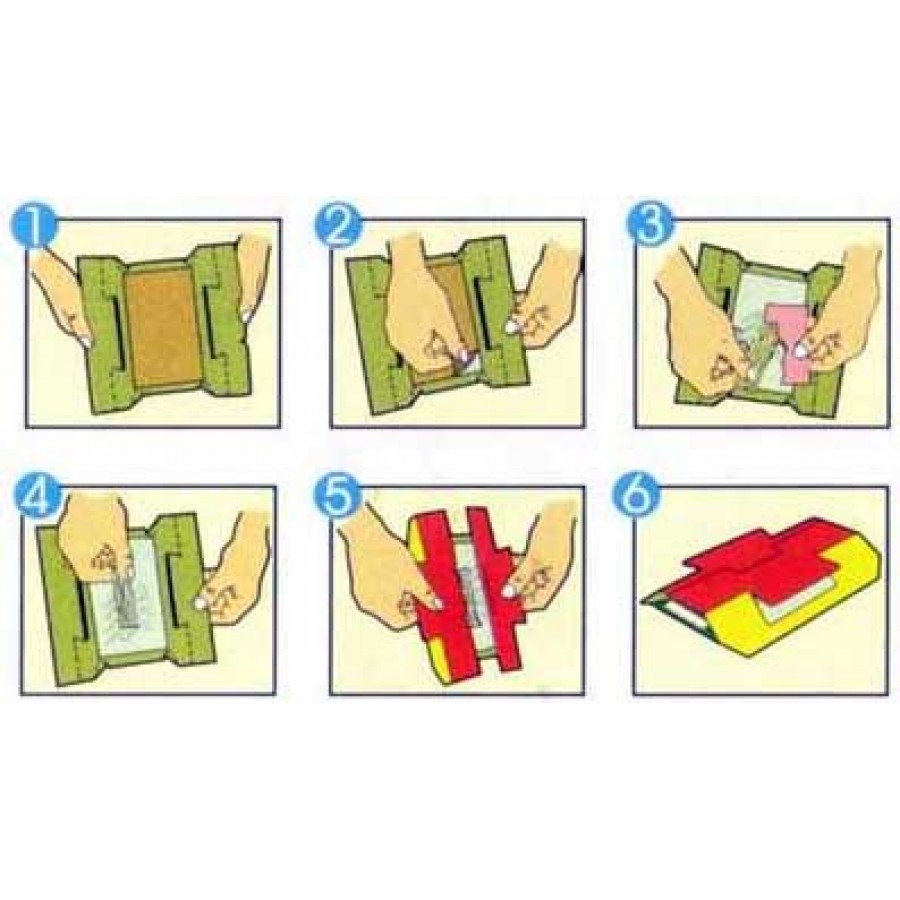 1

2

3

4

5

6