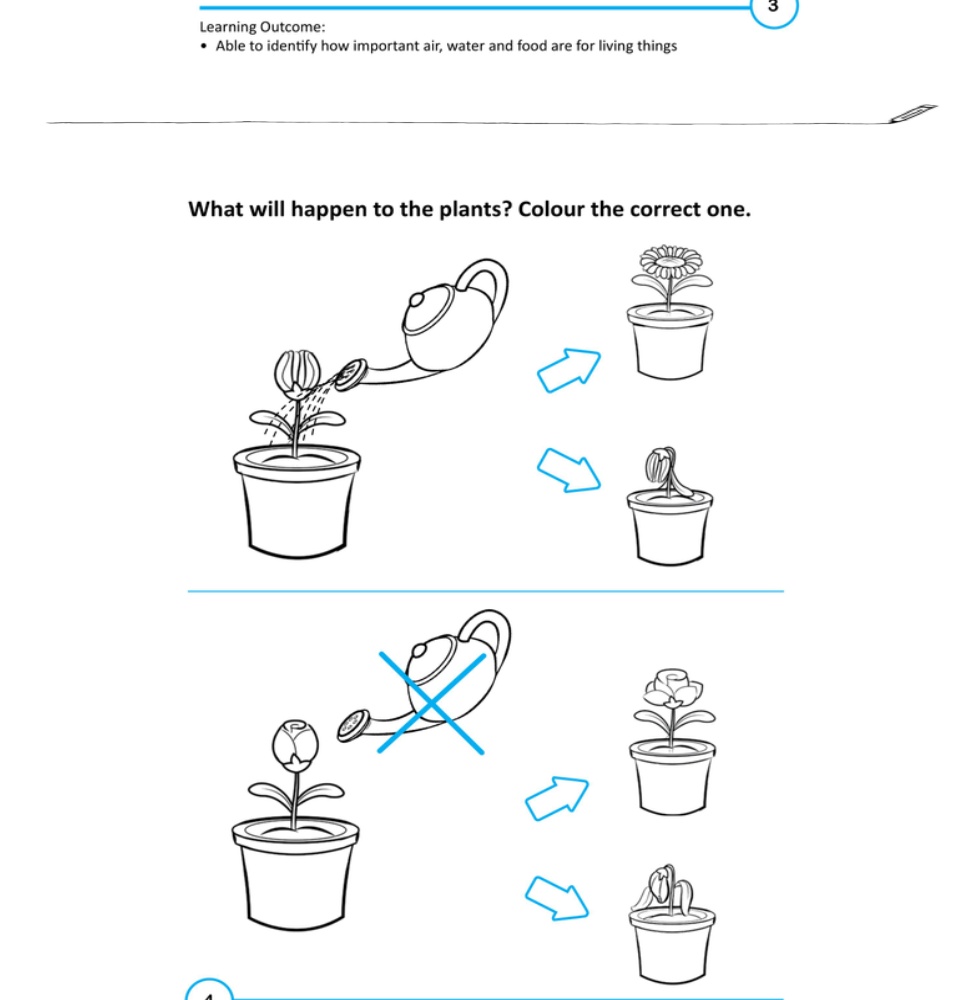 3

Learning Outcome:
• Able to identify how important air, water and food are for living things

What will happen to the plants? Colour the correct one.

4