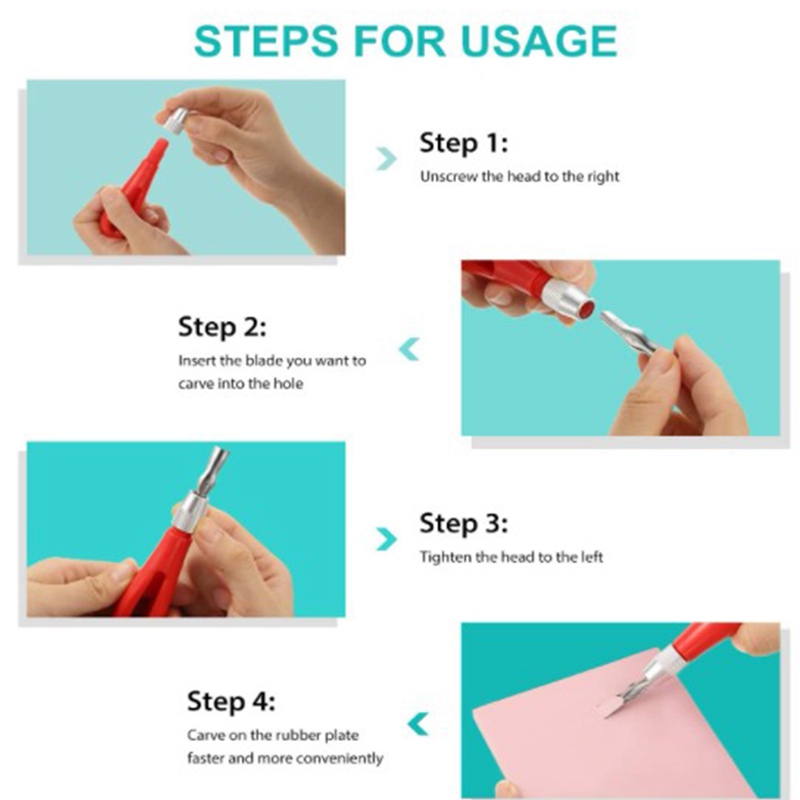 STEPS FOR USAGE

Step 1:
Unscrew the head to the right

Step 2:
Insert the blade you want to carve into the hole

Step 3:
Tighten the head to the left

Step 4:
Carve on the rubber plate faster and more conveniently