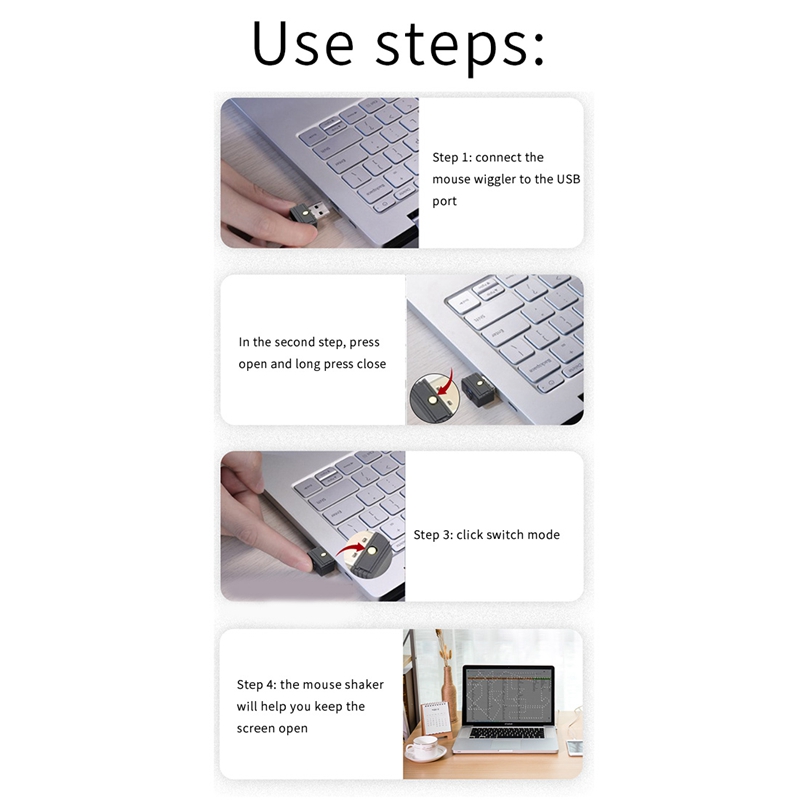 Use steps:

Step 1: connect the mouse wiggler to the USB port

In the second step, press open and long press close

Step 3: click switch mode

Step 4: the mouse shaker will help you keep the screen open