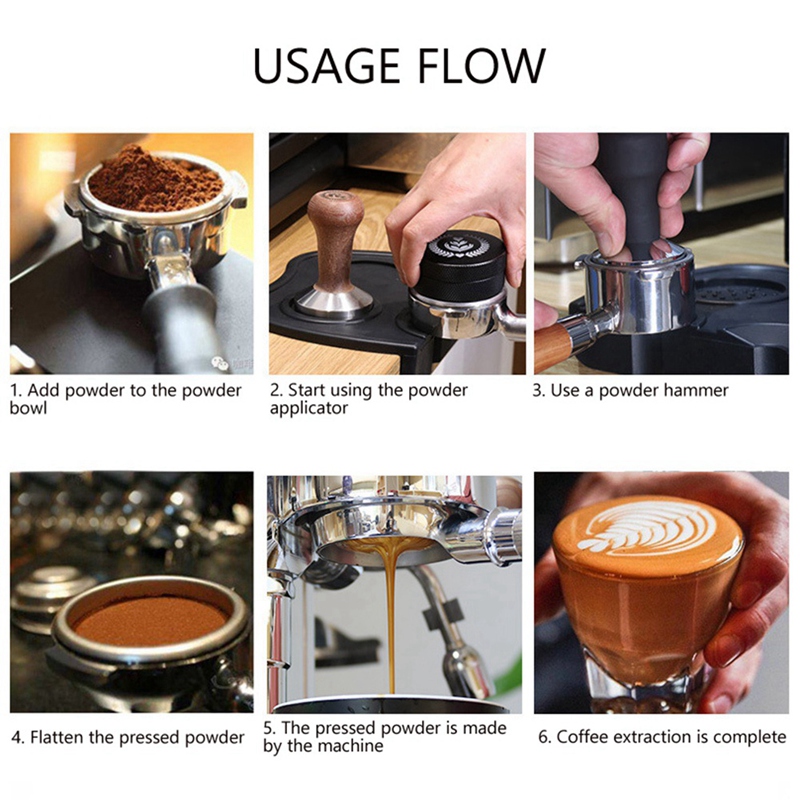 USAGE FLOW

1. Add powder to the powder bowl

2. Start using the powder applicator

3. Use a powder hammer

4. Flatten the pressed powder

5. The pressed powder is made by the machine

6. Coffee extraction is complete