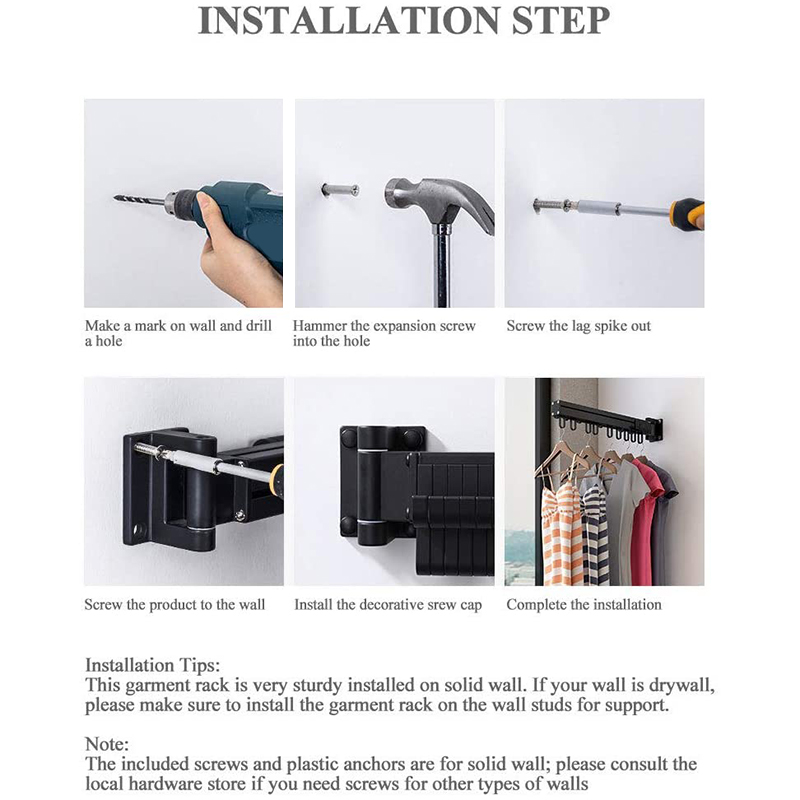 INSTALLATION STEP

Make a mark on wall and drill a hole

Hammer the expansion screw into the hole

Screw the lag spike out

Screw the product to the wall

Install the decorative srew cap

Complete the installation

Installation Tips:
This garment rack is very sturdy installed on solid wall. If your wall is drywall, please make sure to install the garment rack on the wall studs for support.

Note:
The included screws and plastic anchors are for solid wall; please consult the local hardware store if you need screws for other types of walls