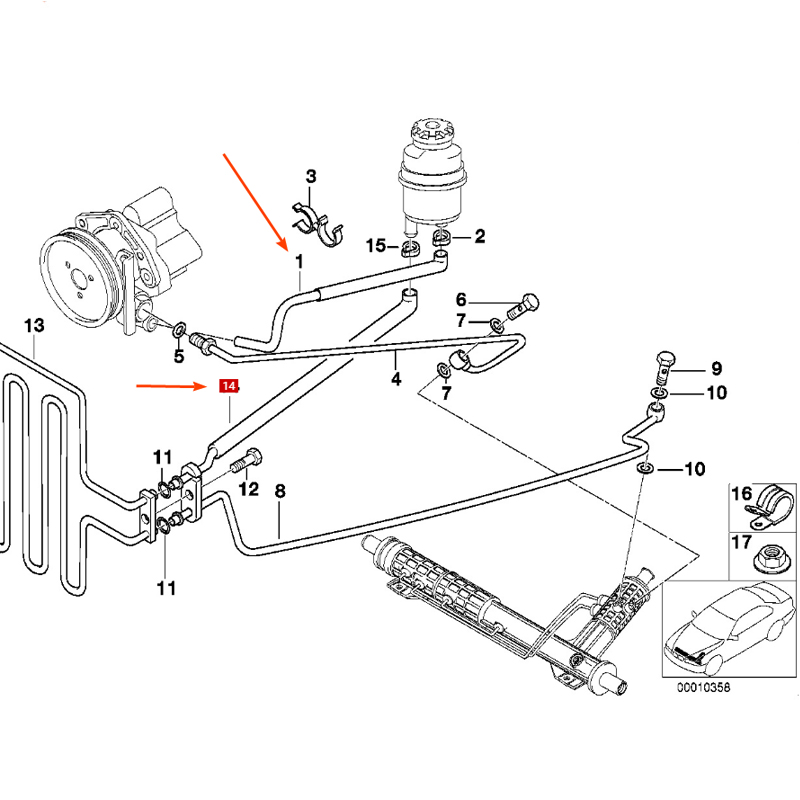 3
15
2
1
6
7
13
5
4
7
9
10
14
11
12
8
10
16
17
11
00010358