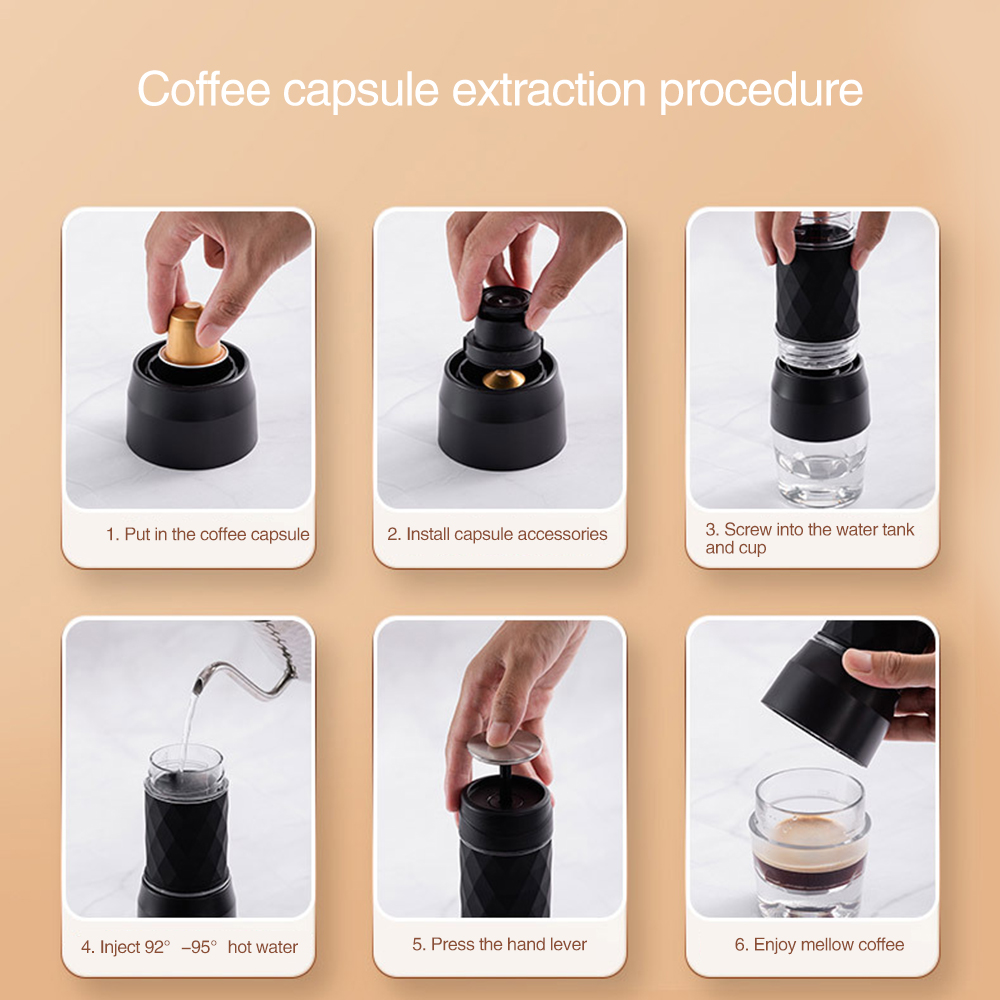 Coffee capsule extraction procedure

1. Put in the coffee capsule

2. Install capsule accessories

3. Screw into the water tank and cup

4. Inject 92° –95° hot water

5. Press the hand lever

6. Enjoy mellow coffee