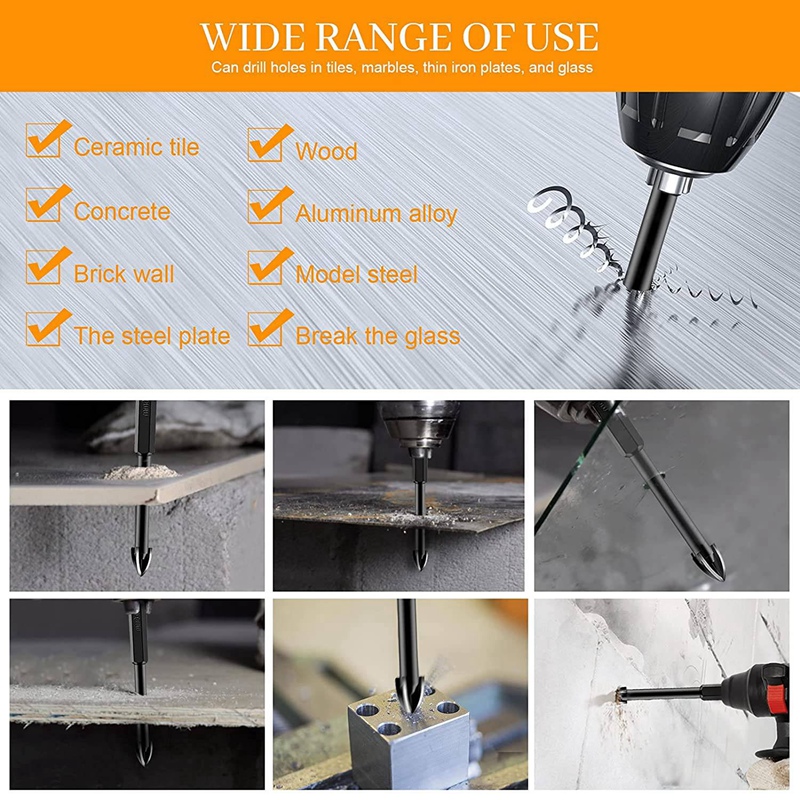 WIDE RANGE OF USE
Can drill holes in tiles, marbles, thin iron plates, and glass

Ceramic tile
Concrete
Brick wall
The steel plate

Wood
Aluminum alloy
Model steel
Break the glass