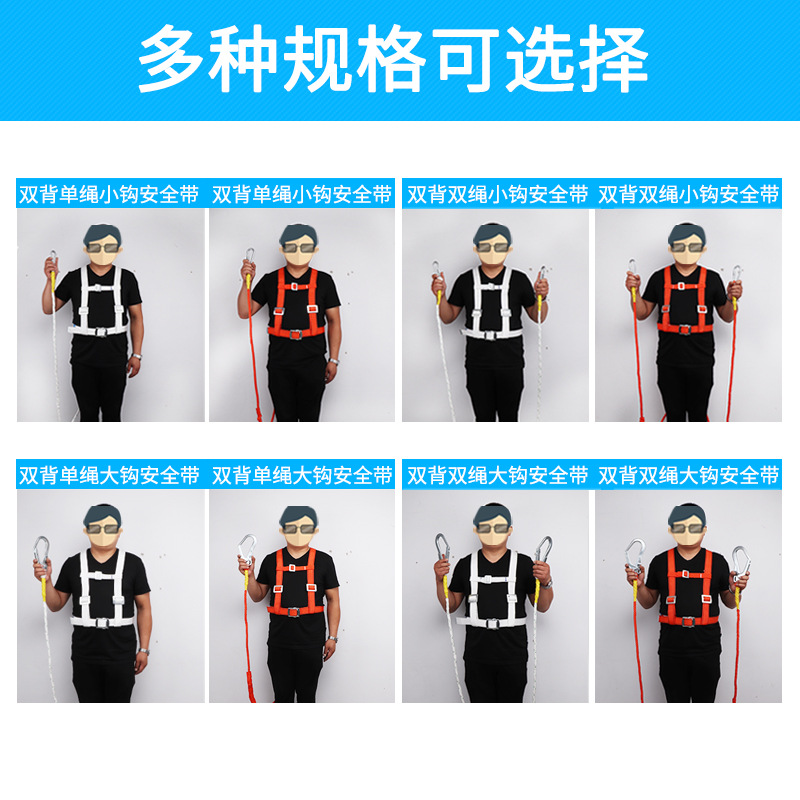 多种规格可选择

双背单绳小钩安全带
双背单绳小钩安全带
双背双绳小钩安全带
双背双绳小钩安全带

双背单绳大钩安全带
双背单绳大钩安全带
双背双绳大钩安全带
双背双绳大钩安全带