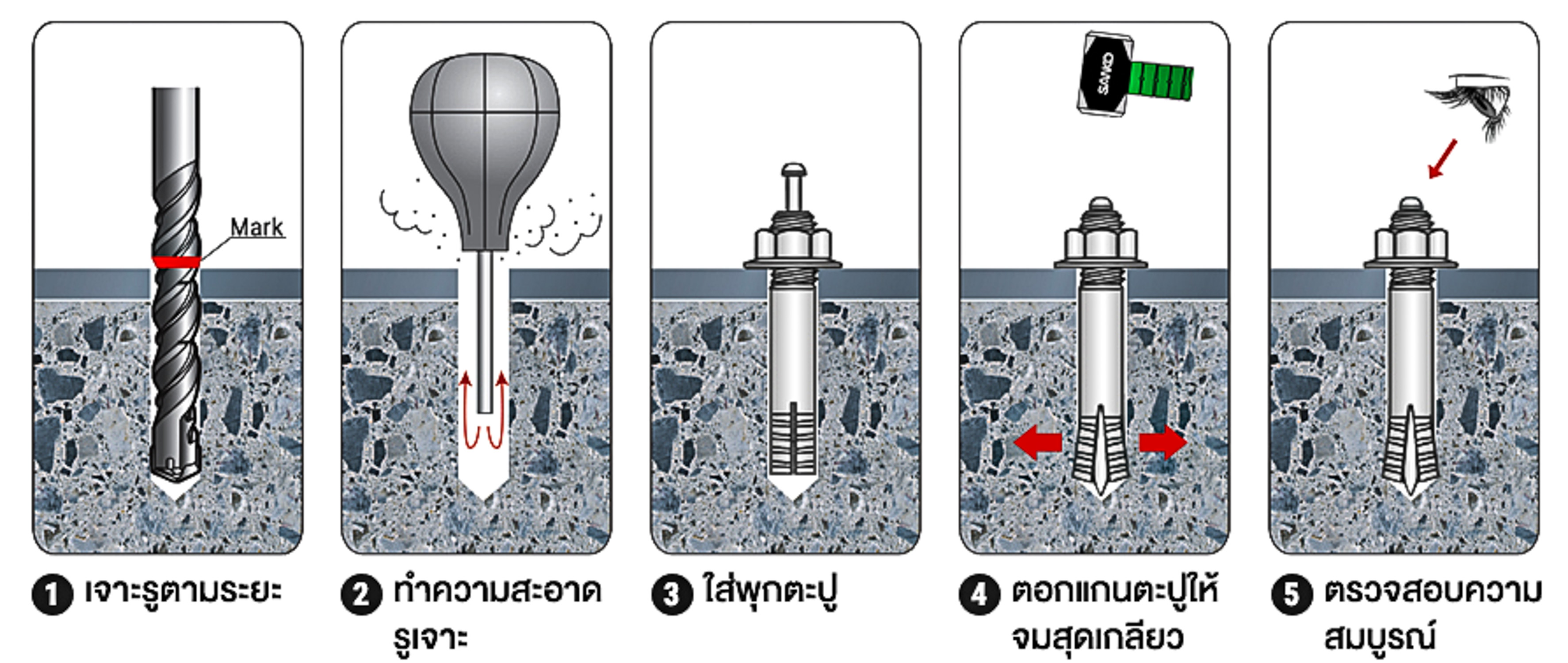 Mark

SANKO

1 เจาะรูตามระยะ

2 ทำความสะอาดรูเจาะ

3 ใส่พุกตะปู

4 ตอกแกนตะปูให้จมสุดเกลียว

5 ตรวจสอบความสมบูรณ์