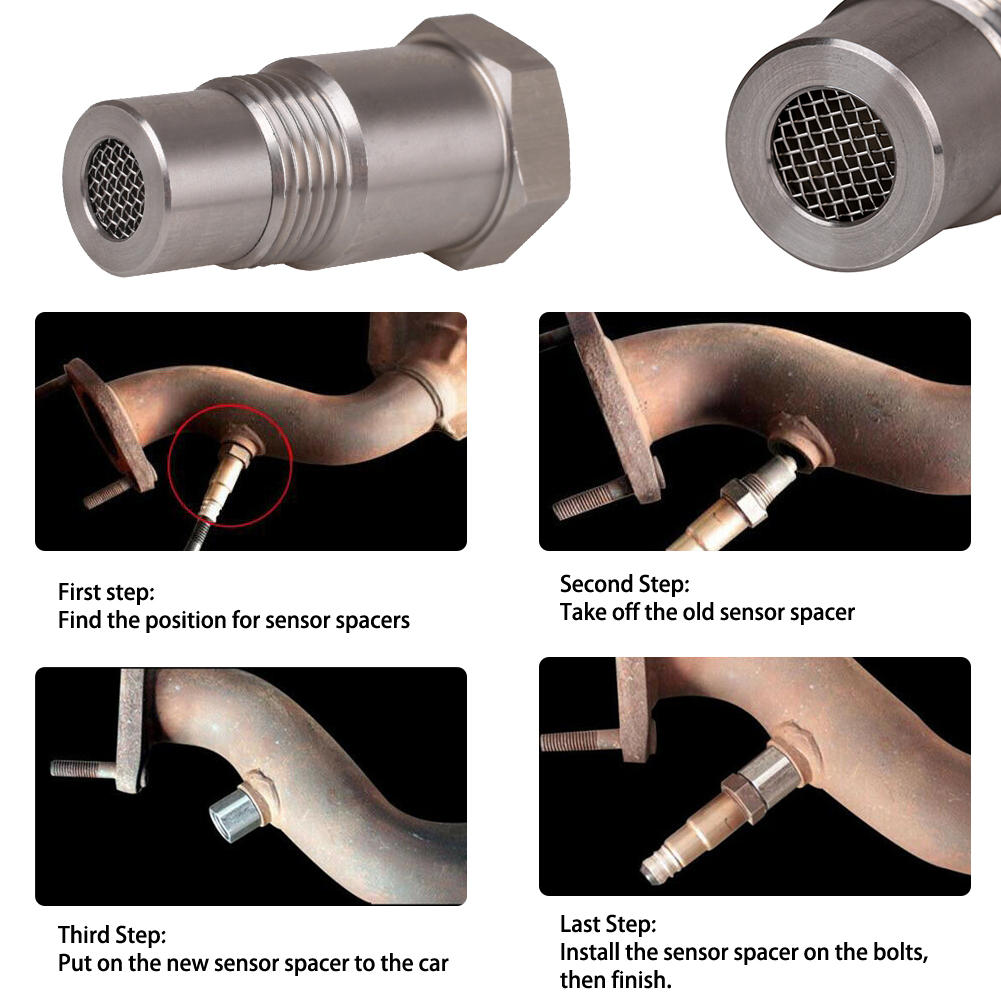 First step:
Find the position for sensor spacers

Second Step:
Take off the old sensor spacer

Third Step:
Put on the new sensor spacer to the car

Last Step:
Install the sensor spacer on the bolts, then finish.