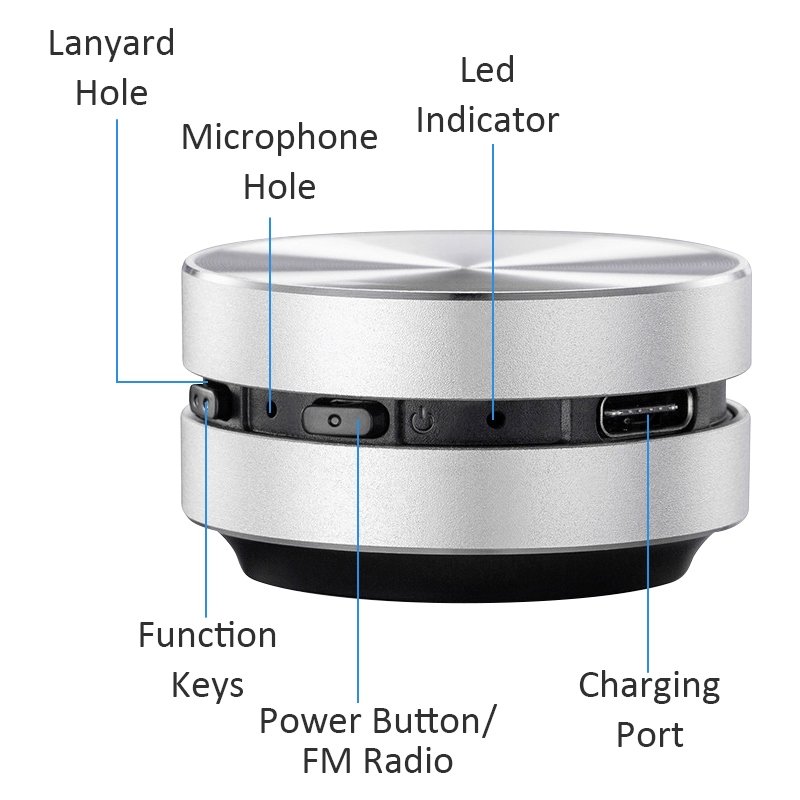 Lanyard Hole

Microphone Hole

Led Indicator

Function Keys

Power Button/ FM Radio

Charging Port