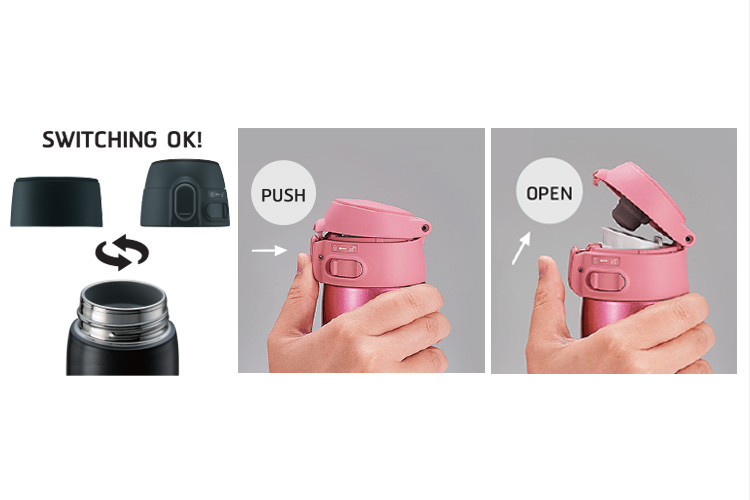 SWITCHING OK!

PUSH

OPEN