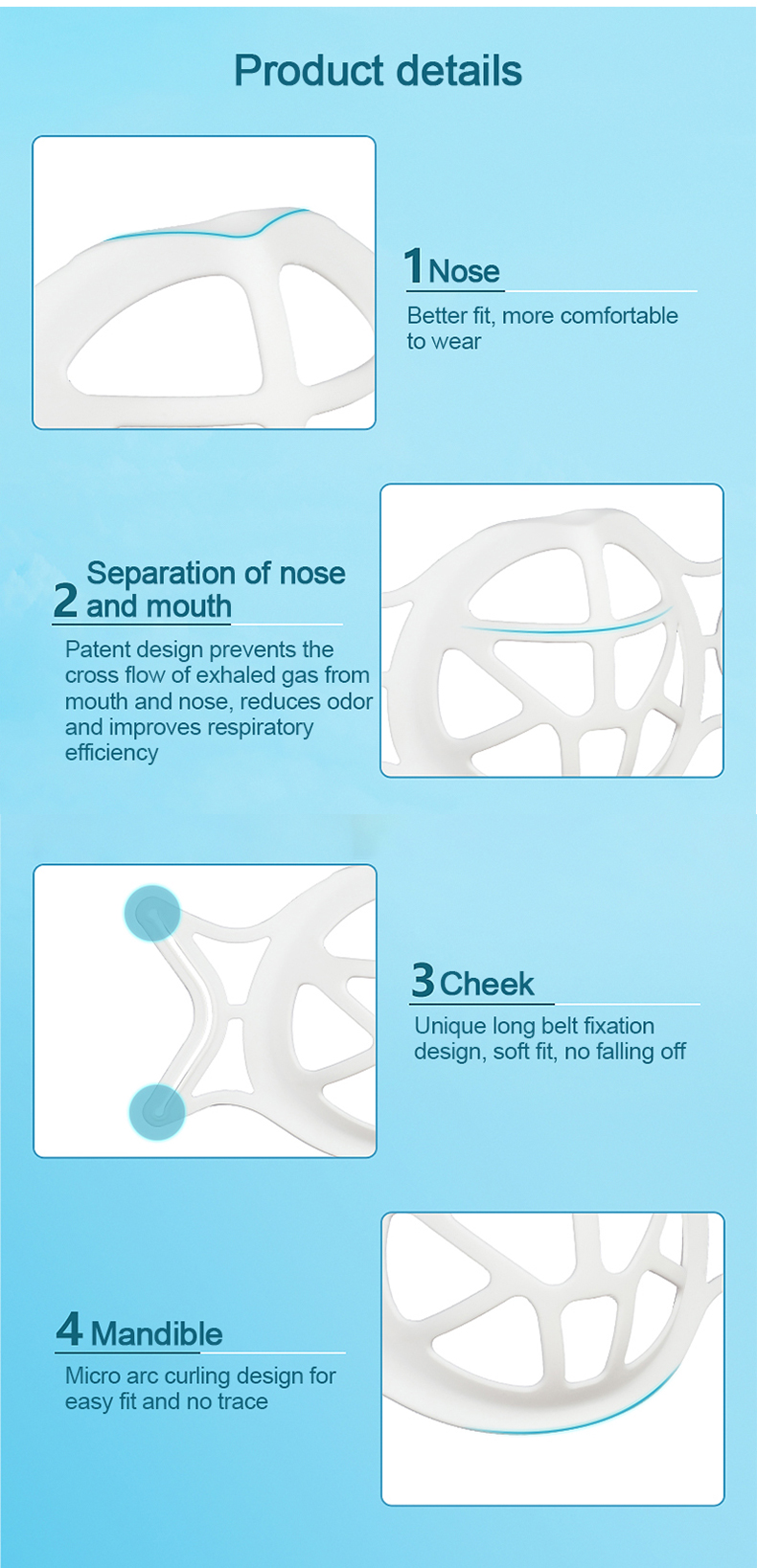 Product details

1 Nose
Better fit, more comfortable to wear

2 Separation of nose and mouth
Patent design prevents the cross flow of exhaled gas from mouth and nose, reduces odor and improves respiratory efficiency

3 Cheek
Unique long belt fixation design, soft fit, no falling off

4 Mandible
Micro arc curling design for easy fit and no trace