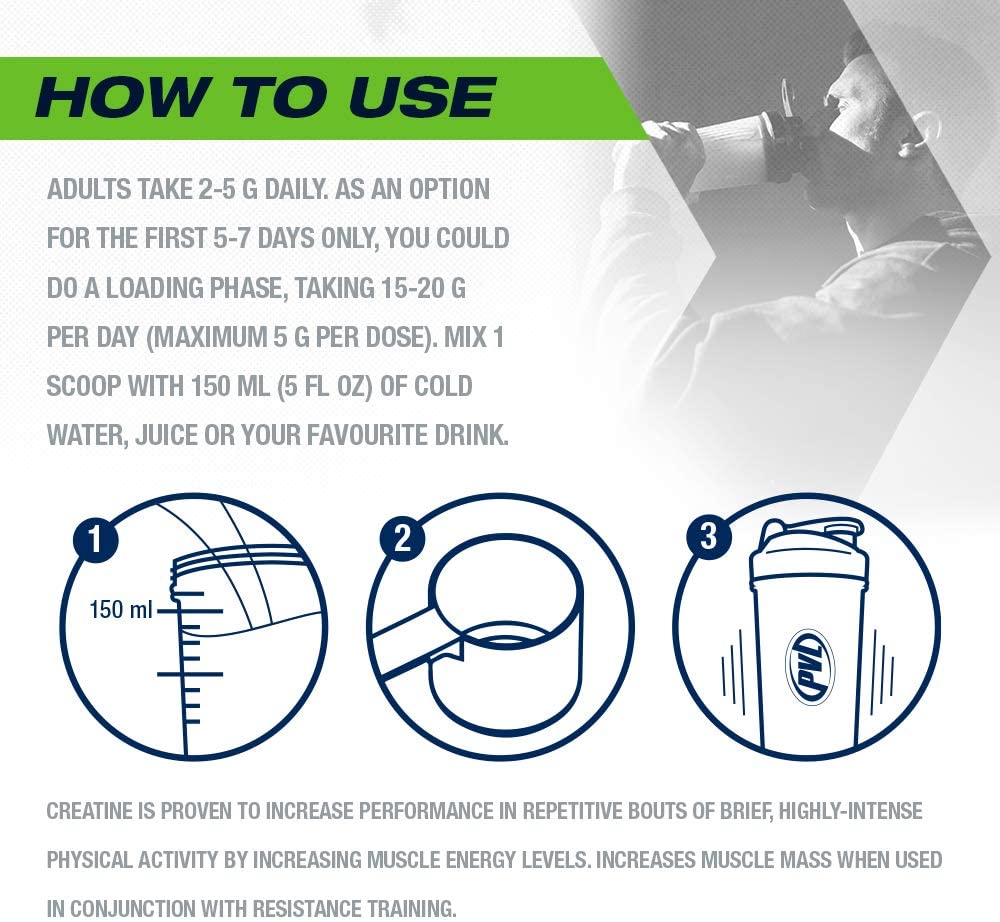 HOW TO USE

ADULTS TAKE 2-5 G DAILY. AS AN OPTION FOR THE FIRST 5-7 DAYS ONLY, YOU COULD DO A LOADING PHASE, TAKING 15-20 G PER DAY (MAXIMUM 5 G PER DOSE). MIX 1 SCOOP WITH 150 ML (5 FL OZ) OF COLD WATER, JUICE OR YOUR FAVOURITE DRINK.

1

150 ml

2

3

PVL

CREATINE IS PROVEN TO INCREASE PERFORMANCE IN REPETITIVE BOUTS OF BRIEF, HIGHLY-INTENSE PHYSICAL ACTIVITY BY INCREASING MUSCLE ENERGY LEVELS. INCREASES MUSCLE MASS WHEN USED IN CONJUNCTION WITH RESISTANCE TRAINING.