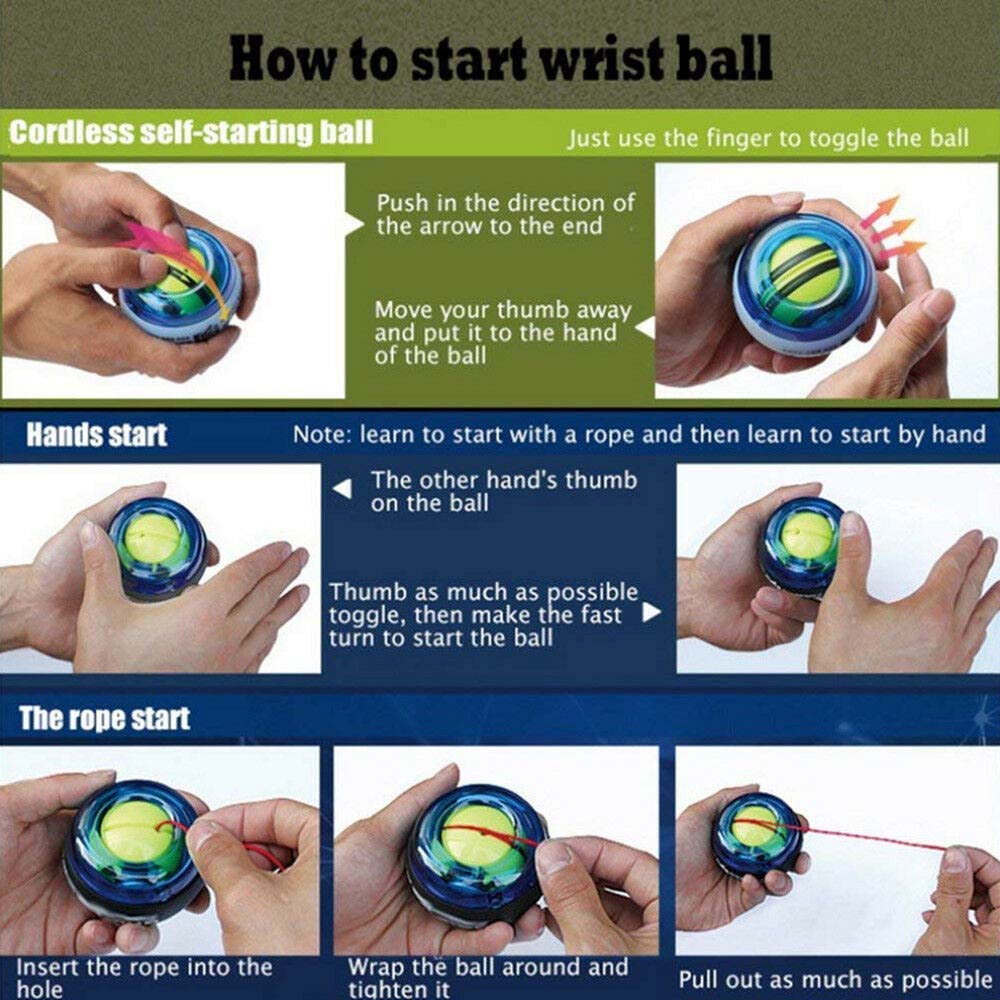 How to start wrist ball

Cordless self-starting ball

Just use the finger to toggle the ball

Push in the direction of the arrow to the end

Move your thumb away and put it to the hand of the ball

Hands start

Note: learn to start with a rope and then learn to start by hand

The other hand's thumb on the ball

Thumb as much as possible toggle, then make the fast turn to start the ball

The rope start

Insert the rope into the hole

Wrap the ball around and tighten it

Pull out as much as possible