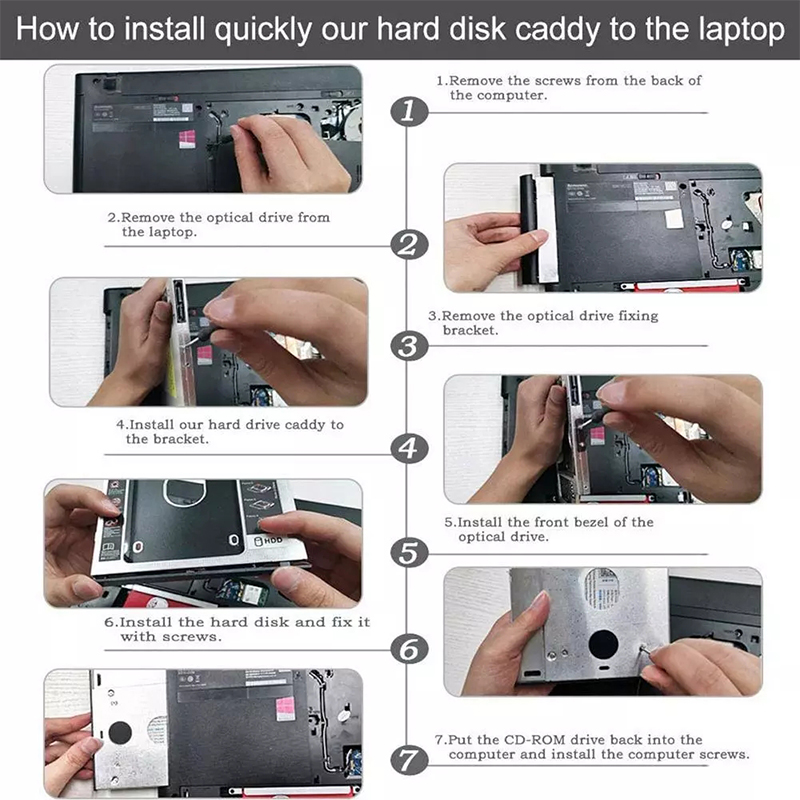 How to install quickly our hard disk caddy to the laptop

1.Remove the screws from the back of the computer.

1

2.Remove the optical drive from the laptop.

2

3.Remove the optical drive fixing bracket.

3

4.Install our hard drive caddy to the bracket.

4

5.Install the front bezel of the optical drive.

5

HDD

6.Install the hard disk and fix it with screws.

6

7.Put the CD-ROM drive back into the computer and install the computer screws.

7