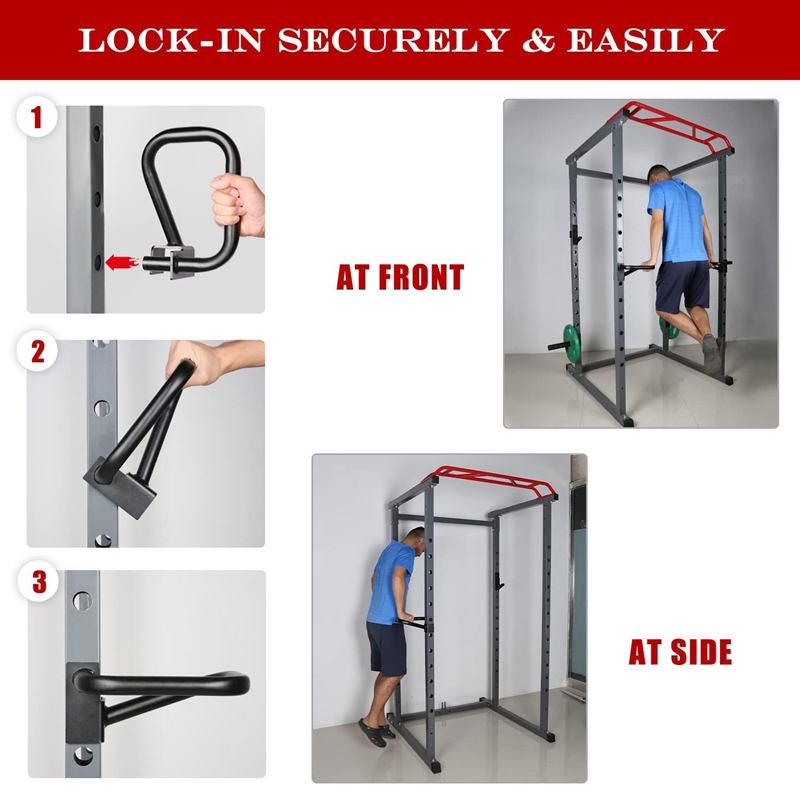 LOCK-IN SECURELY & EASILY

1

2

3

AT FRONT

AT SIDE