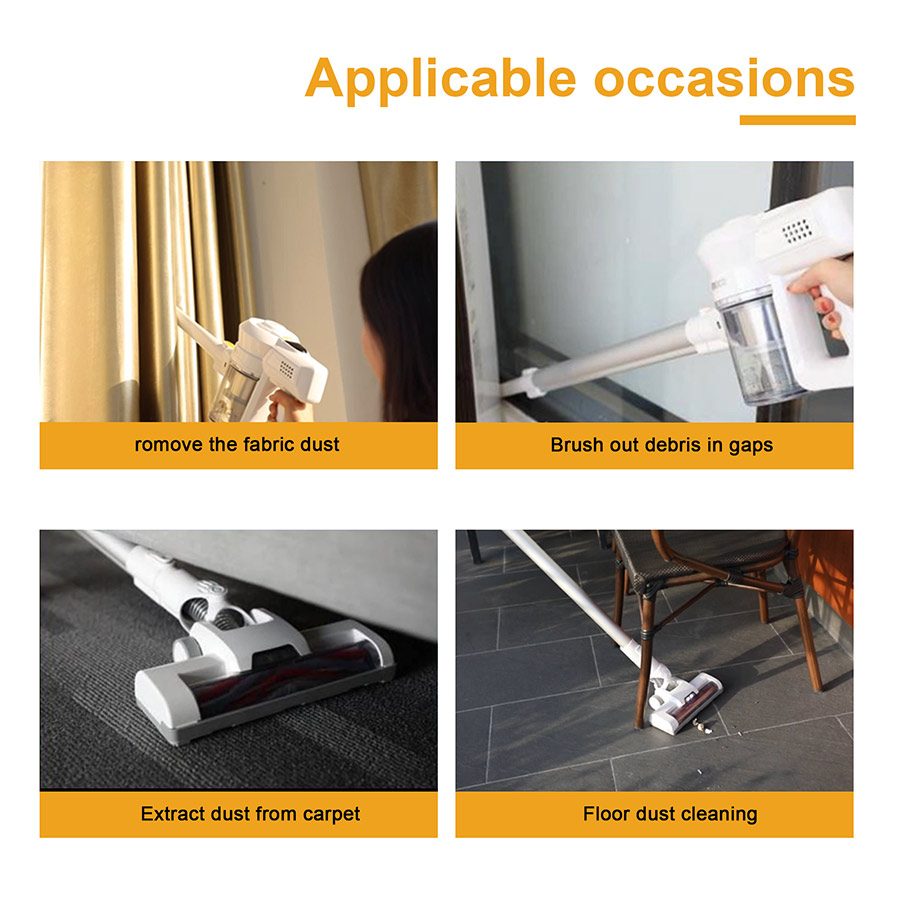 Applicable occasions

romove the fabric dust

Brush out debris in gaps

Extract dust from carpet

Floor dust cleaning