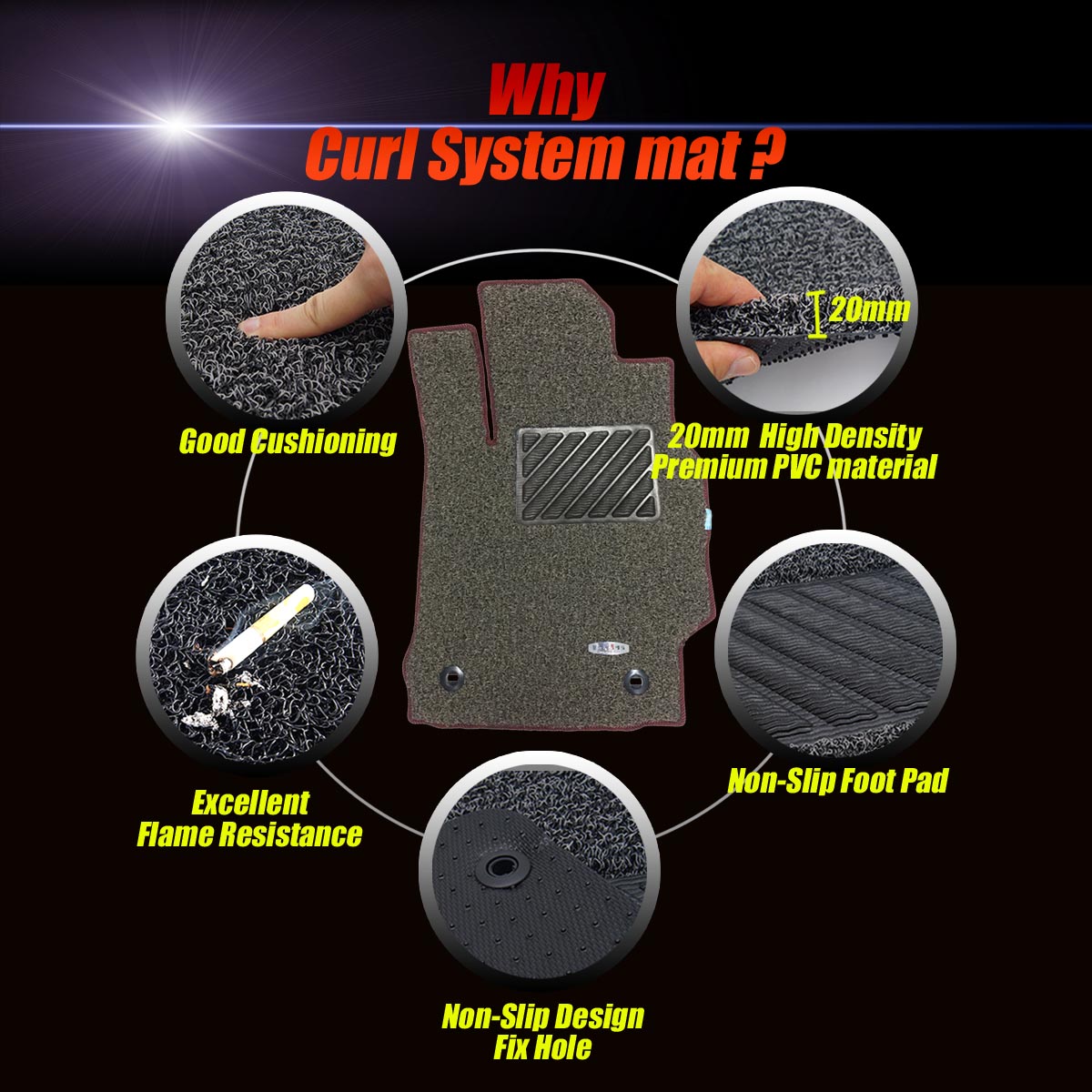 Why
Curl System mat ?

Good Cushioning

20mm

20mm High Density
Premium PVC material

Excellent
Flame Resistance

Non-Slip Foot Pad

Non-Slip Design
Fix Hole