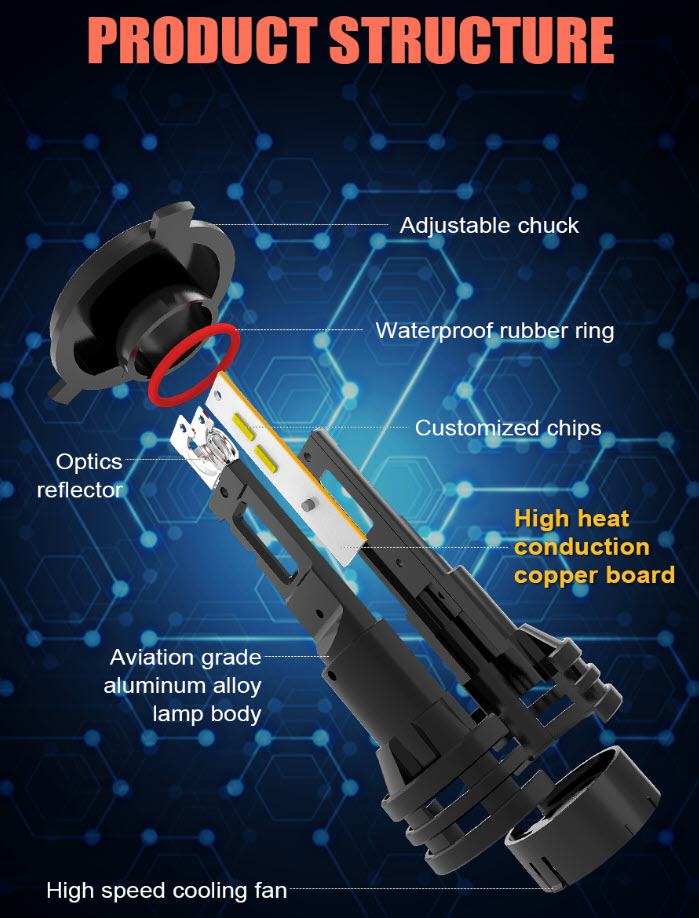 PRODUCT STRUCTURE

Adjustable chuck

Waterproof rubber ring

Customized chips

Optics reflector

High heat conduction copper board

Aviation grade aluminum alloy lamp body

High speed cooling fan