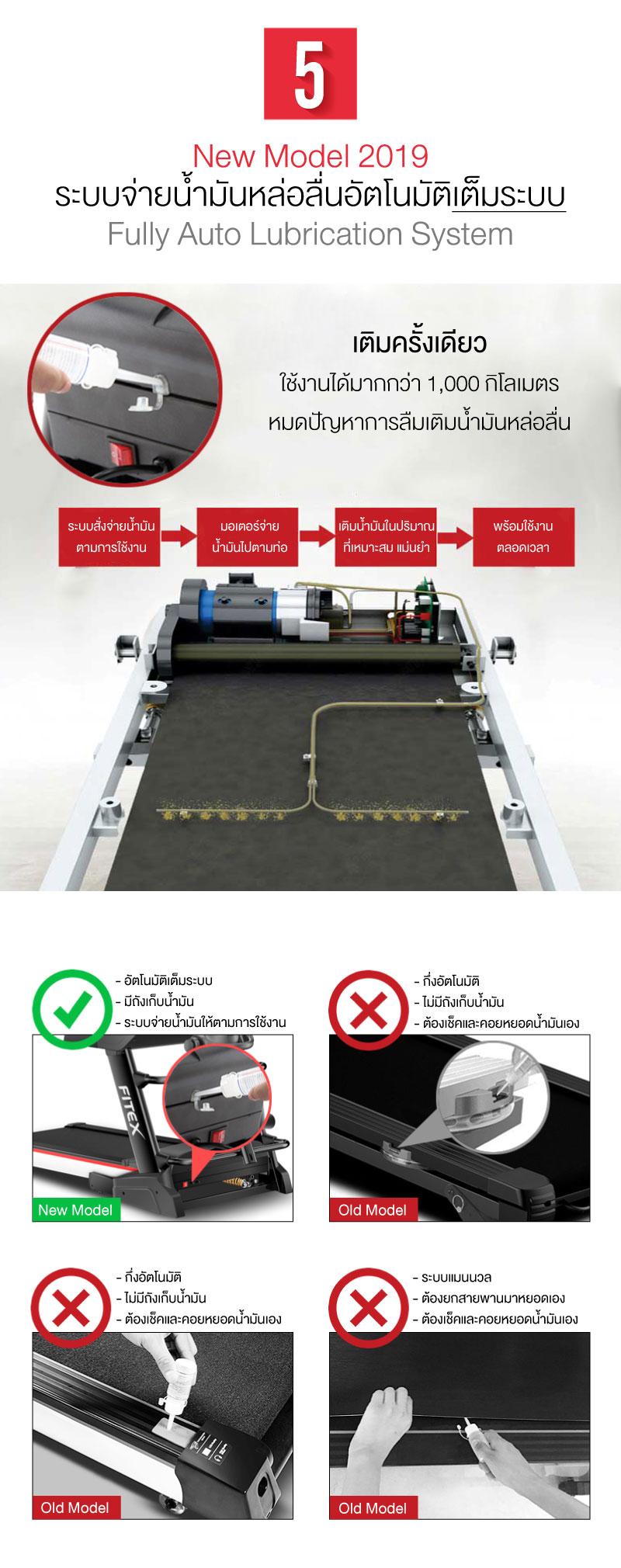 5

New Model 2019
ระบบจ่ายน้ำมันหล่อลื่นอัตโนมัติเต็มระบบ
Fully Auto Lubrication System

เติมครั้งเดียว
ใช้งานได้มากกว่า 1,000 กิโลเมตร
หมดปัญหาการลืมเติมน้ำมันหล่อลื่น

ระบบสั่งจ่ายน้ำมันตามการใช้งาน

มอเตอร์จ่ายน้ำมันไปตามท่อ

เติมน้ำมันในปริมาณที่เหมาะสม แม่นยำ

พร้อมใช้งานตลอดเวลา

- อัตโนมัติเต็มระบบ
- มีถังเก็บน้ำมัน
- ระบบจ่ายน้ำมันให้ตามการใช้งาน

FITEX

New Model

- กึ่งอัตโนมัติ
- ไม่มีถังเก็บน้ำมัน
- ต้องเช็คและคอยหยอดน้ำมันเอง

Old Model

- กึ่งอัตโนมัติ
- ไม่มีถังเก็บน้ำมัน
- ต้องเช็คและคอยหยอดน้ำมันเอง

Old Model

- ระบบแมนนวล
- ต้องยกสายพานมาหยอดเอง
- ต้องเช็คและคอยหยอดน้ำมันเอง

Old Model