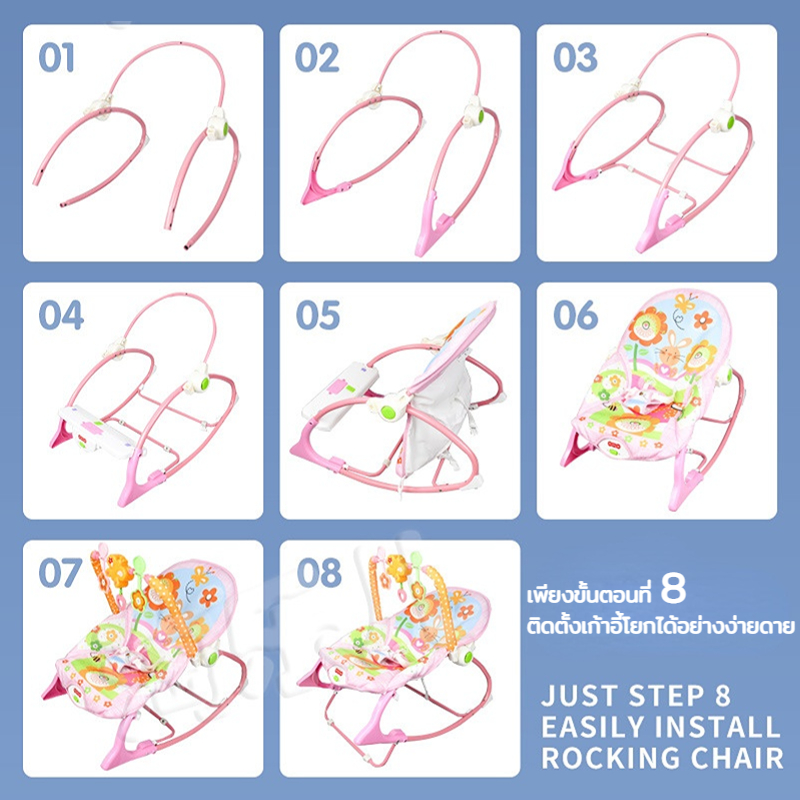 01

02

03

04

05

06

07

08

เพียงขั้นตอนที่ 8
ติดตั้งเก้าอี้โยกได้อย่างง่ายดาย

JUST STEP 8
EASILY INSTALL
ROCKING CHAIR