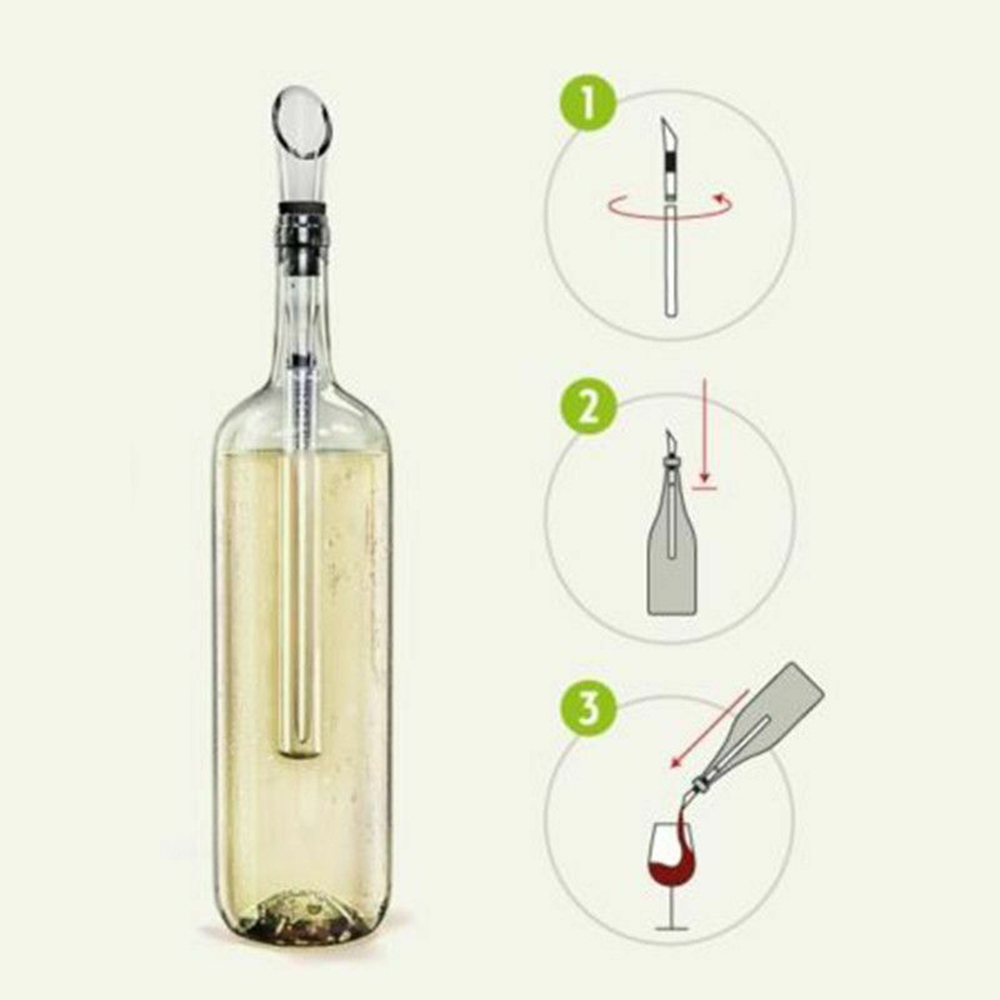 1

2

3