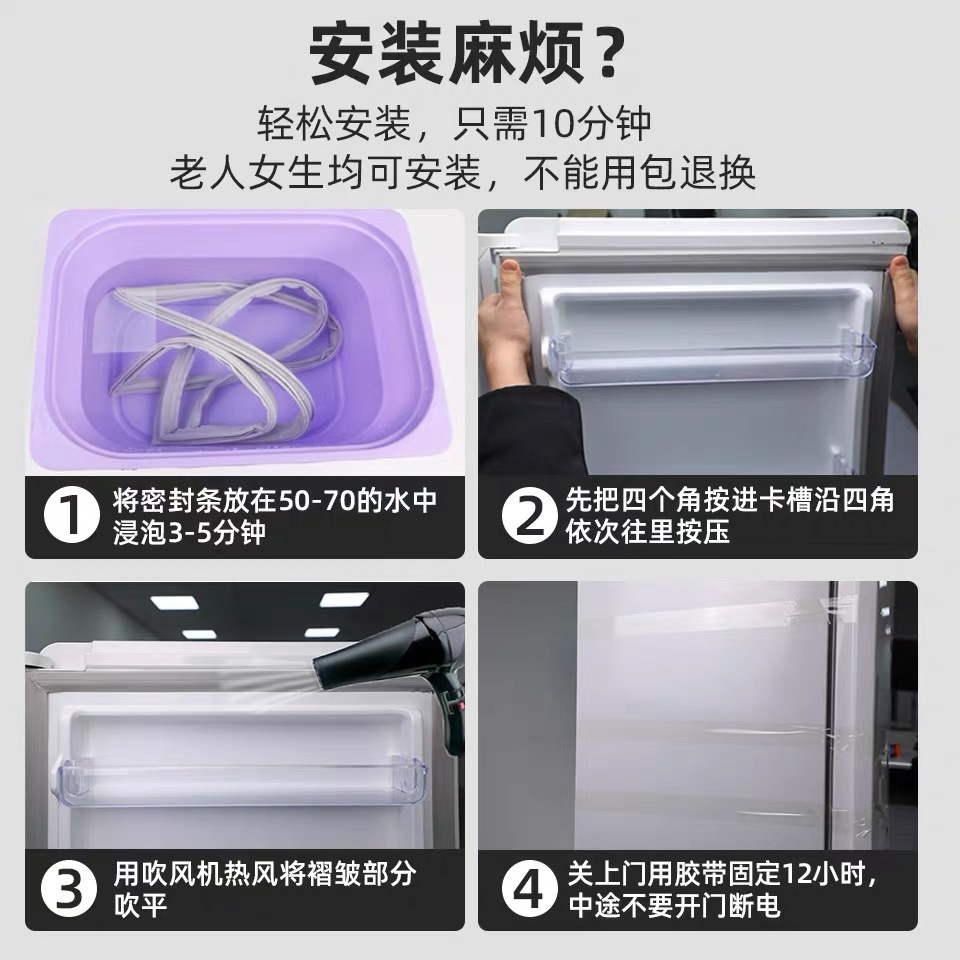 安装麻烦？

轻松安装，只需10分钟
老人女生均可安装，不能用包退换

1 将密封条放在50-70的水中浸泡3-5分钟

2 先把四个角按进卡槽沿四角依次往里按压

3 用吹风机热风将褶皱部分吹平

4 关上门用胶带固定12小时，中途不要开门断电