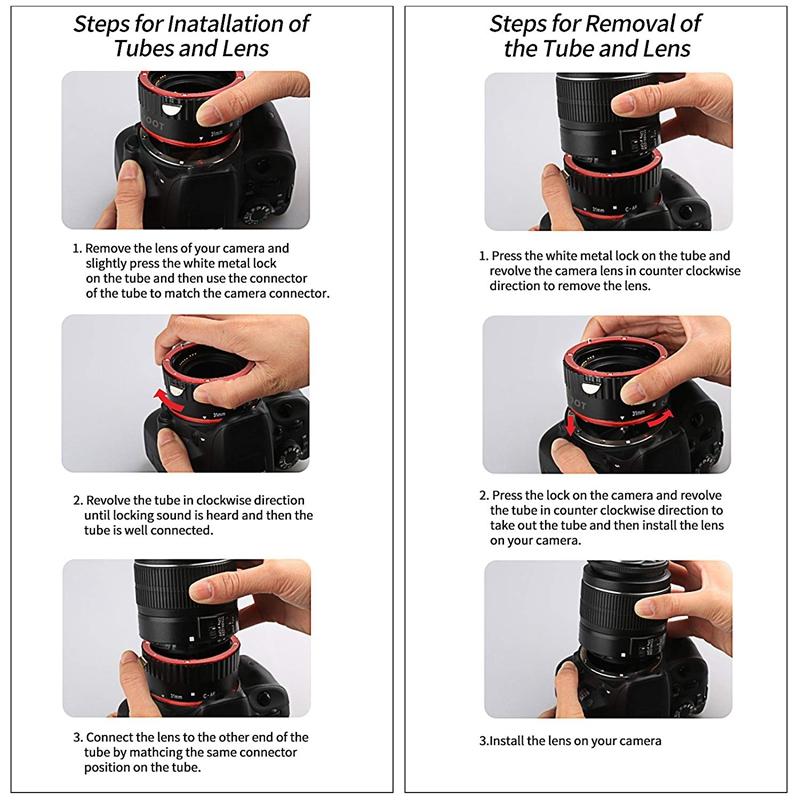 Steps for Inatallation of Tubes and Lens

1. Remove the lens of your camera and slightly press the white metal lock on the tube and then use the connector of the tube to match the camera connector.

2. Revolve the tube in clockwise direction until locking sound is heard and then the tube is well connected.

3. Connect the lens to the other end of the tube by mathcing the same connector position on the tube.

Steps for Removal of the Tube and Lens

1. Press the white metal lock on the tube and revolve the camera lens in counter clockwise direction to remove the lens.

2. Press the lock on the camera and revolve the tube in counter clockwise direction to take out the tube and then install the lens on your camera.

3.Install the lens on your camera