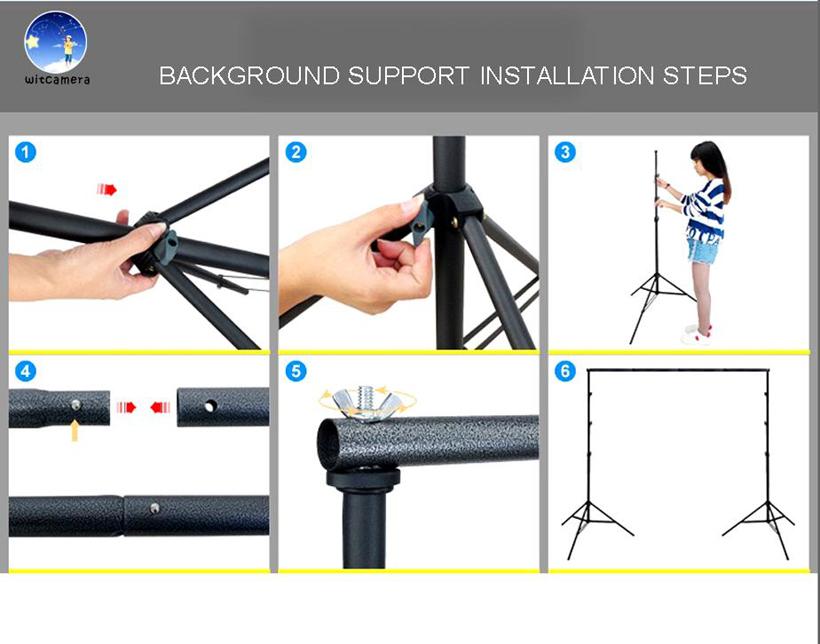 witcamera

BACKGROUND SUPPORT INSTALLATION STEPS

1

2

3

4

5

6