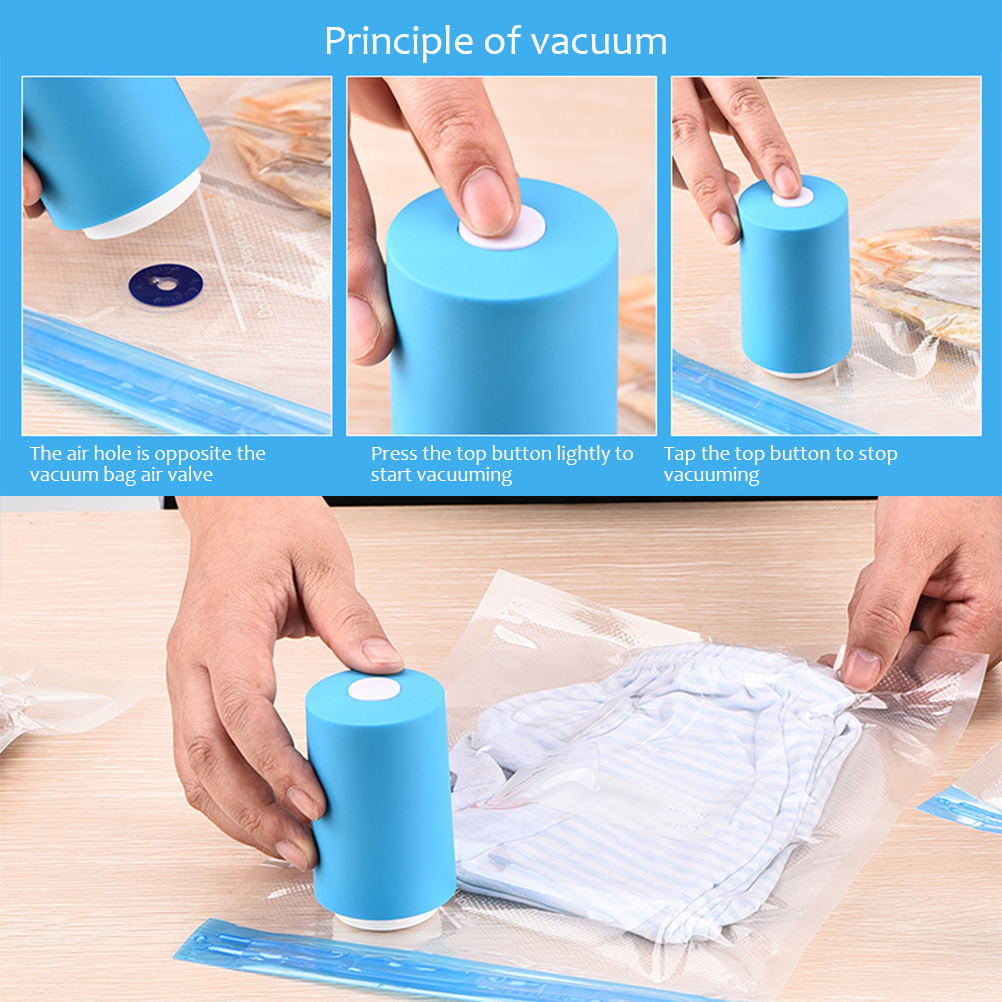 Principle of vacuum

The air hole is opposite the vacuum bag air valve

Press the top button lightly to start vacuuming

Tap the top button to stop vacuuming