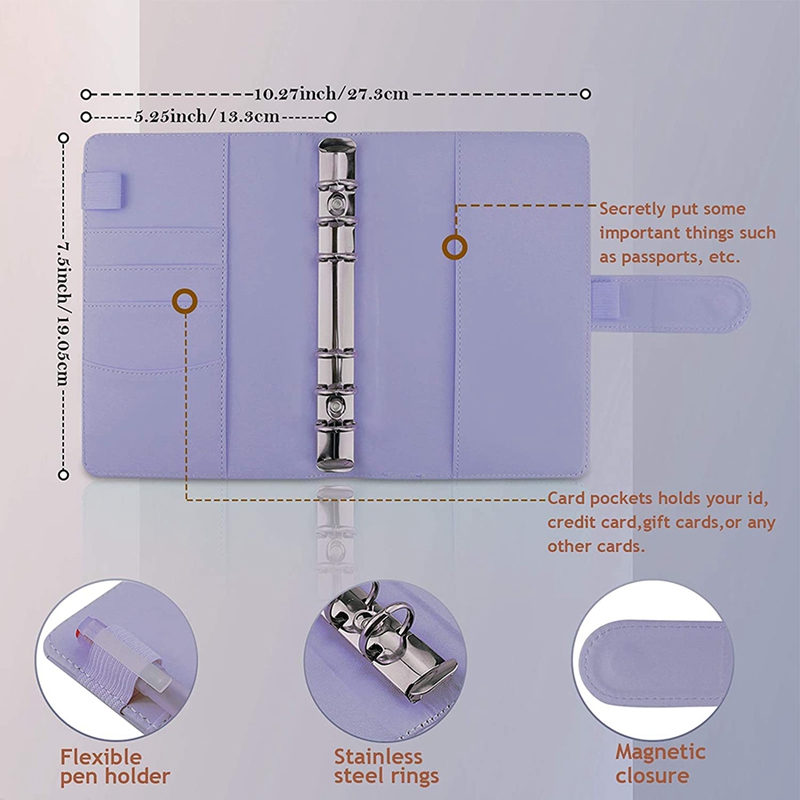 10.27inch/27.3cm

5.25inch/13.3cm

7.5inch/19.05cm

Secretly put some important things such as passports, etc.

Card pockets holds your id, credit card,gift cards,or any other cards.

Flexible pen holder

Stainless steel rings

Magnetic closure