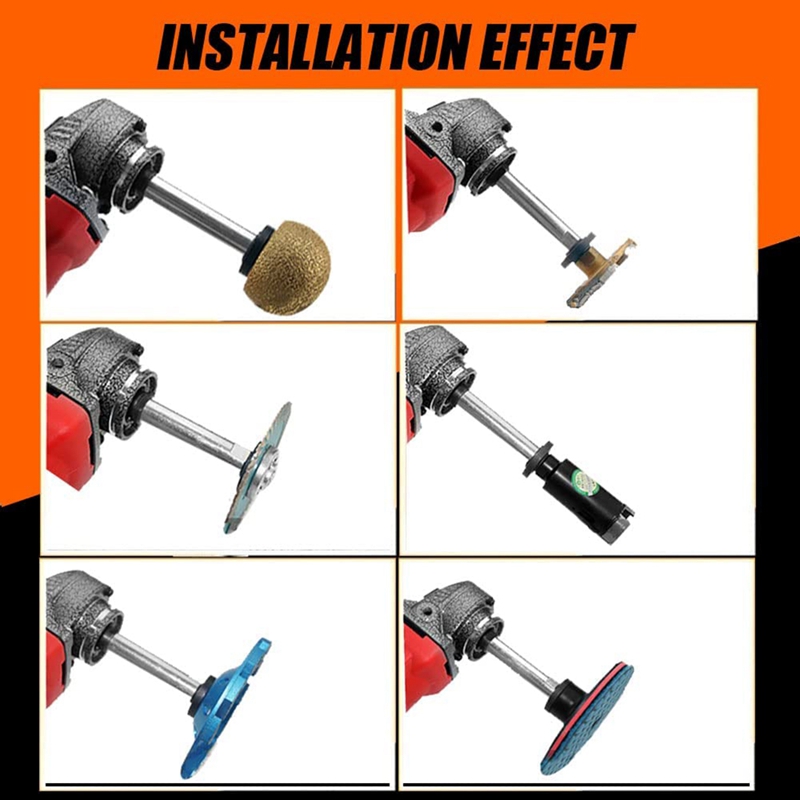 INSTALLATION EFFECT