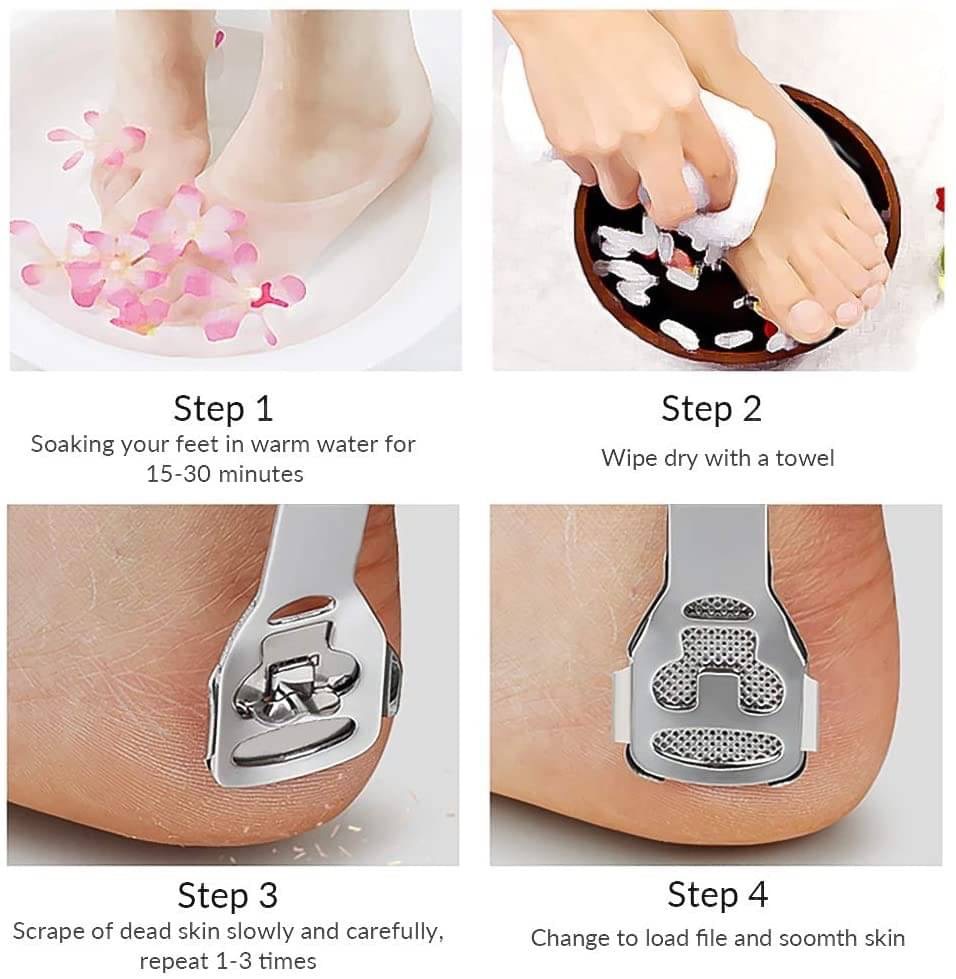 Step 1
Soaking your feet in warm water for 15-30 minutes

Step 2
Wipe dry with a towel

Step 3
Scrape of dead skin slowly and carefully, repeat 1-3 times

Step 4
Change to load file and soomth skin