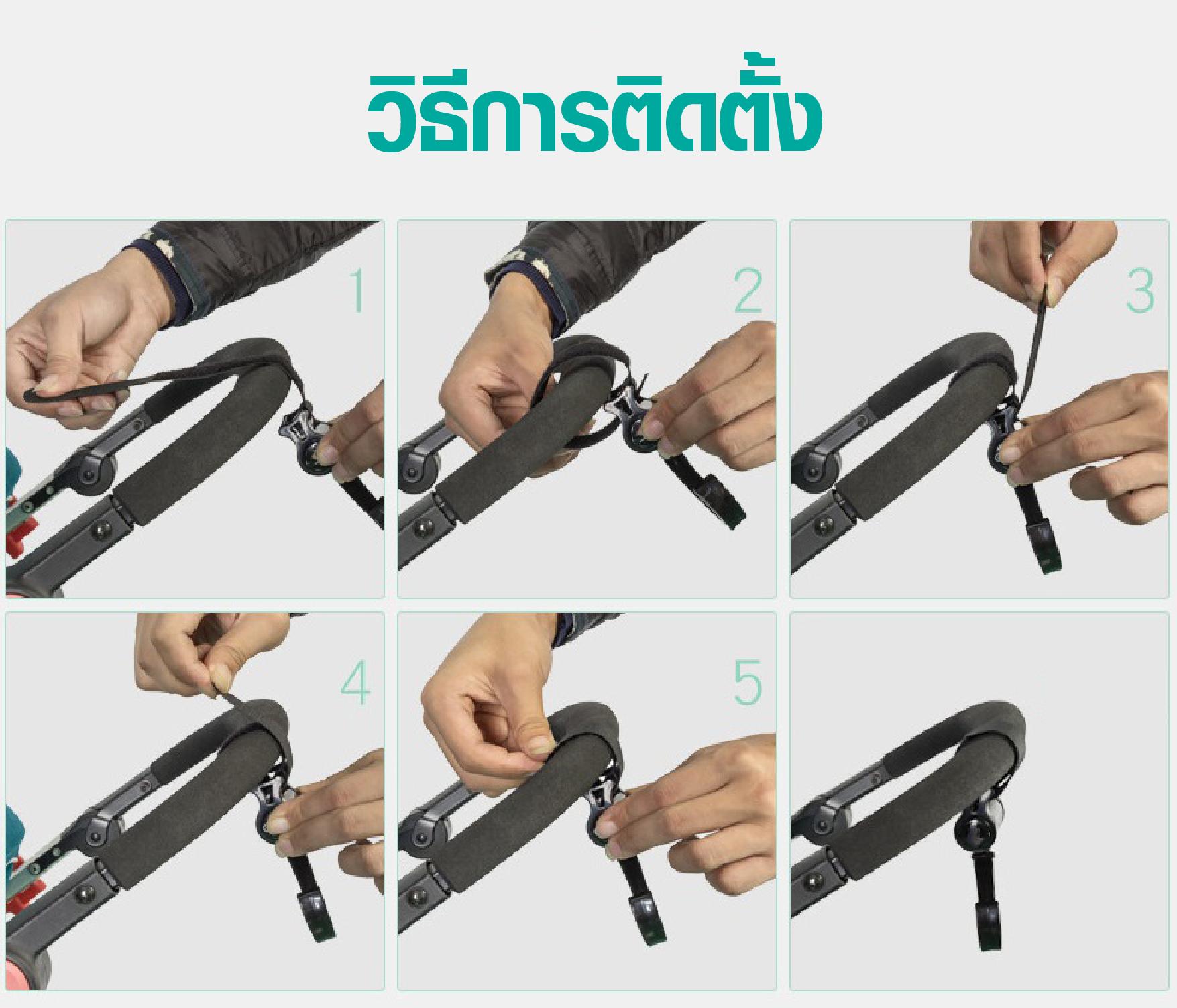 วิธีการติดตั้ง

1

2

3

4

5