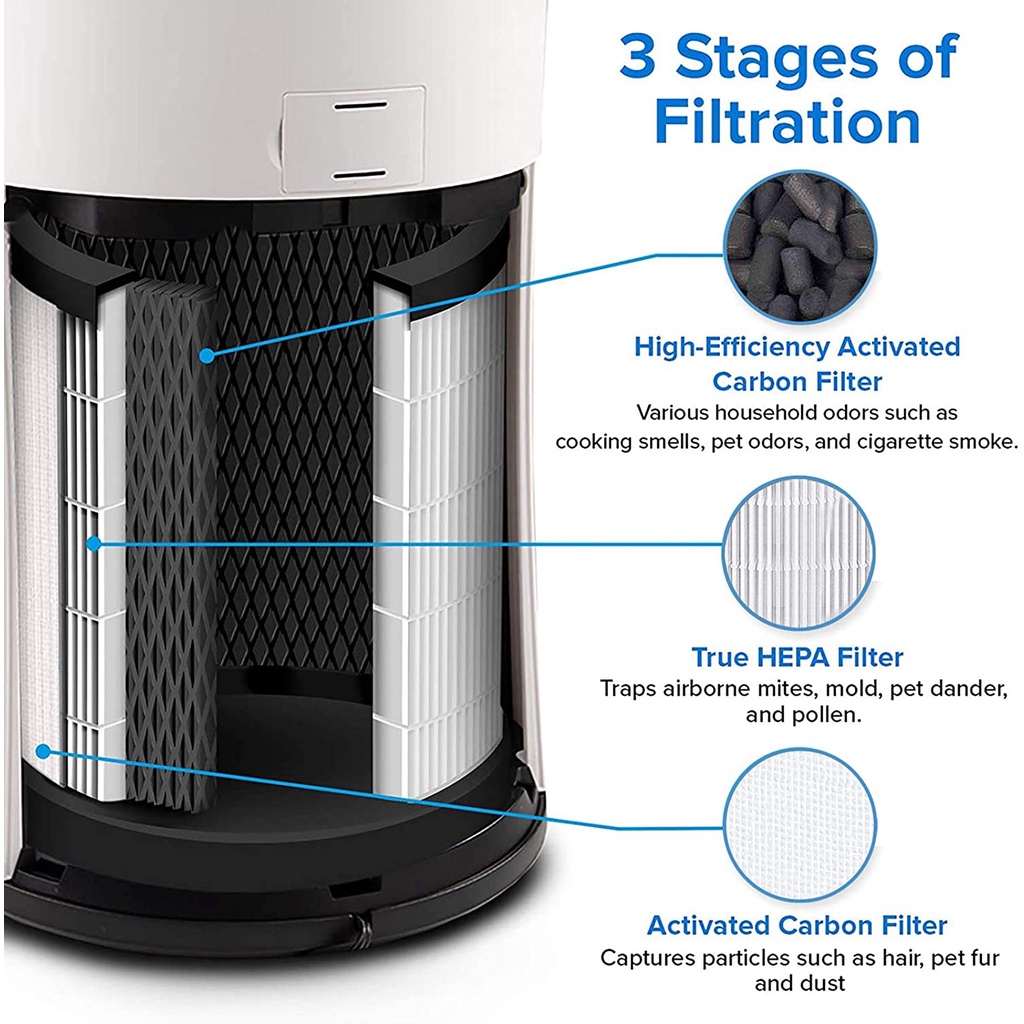 3 Stages of Filtration

High-Efficiency Activated Carbon Filter
Various household odors such as cooking smells, pet odors, and cigarette smoke.

True HEPA Filter
Traps airborne mites, mold, pet dander, and pollen.

Activated Carbon Filter
Captures particles such as hair, pet fur and dust