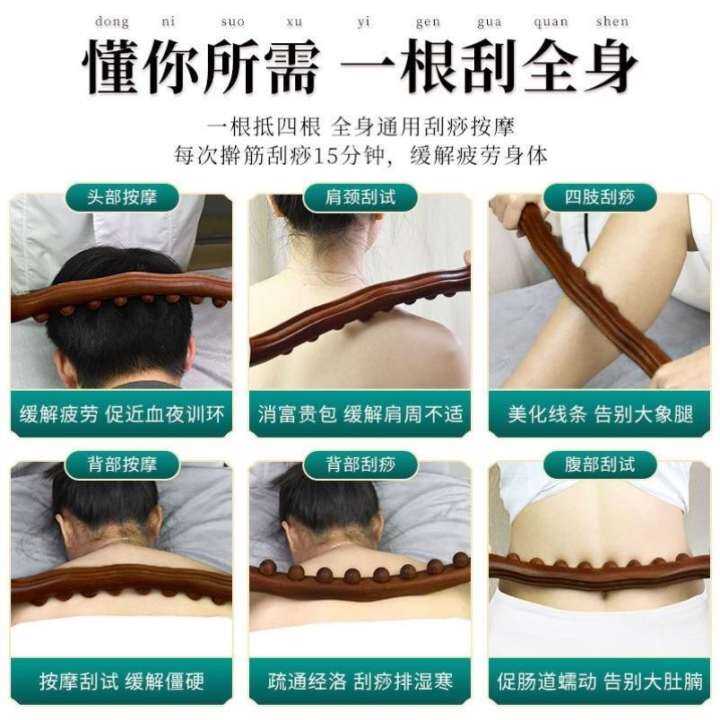 dong ni suo xu yi gen gua quan shen

懂你所需 一根刮全身

一根抵四根 全身通用刮痧按摩
每次擀筋刮痧15分钟，缓解疲劳身体

头部按摩

缓解疲劳 促近血夜训环

肩颈刮试

消富贵包 缓解肩周不适

四肢刮痧

美化线条 告别大象腿

背部按摩

按摩刮试 缓解僵硬

背部刮痧

疏通经洛 刮痧排湿寒

腹部刮试

促肠道蠕动 告别大肚腩