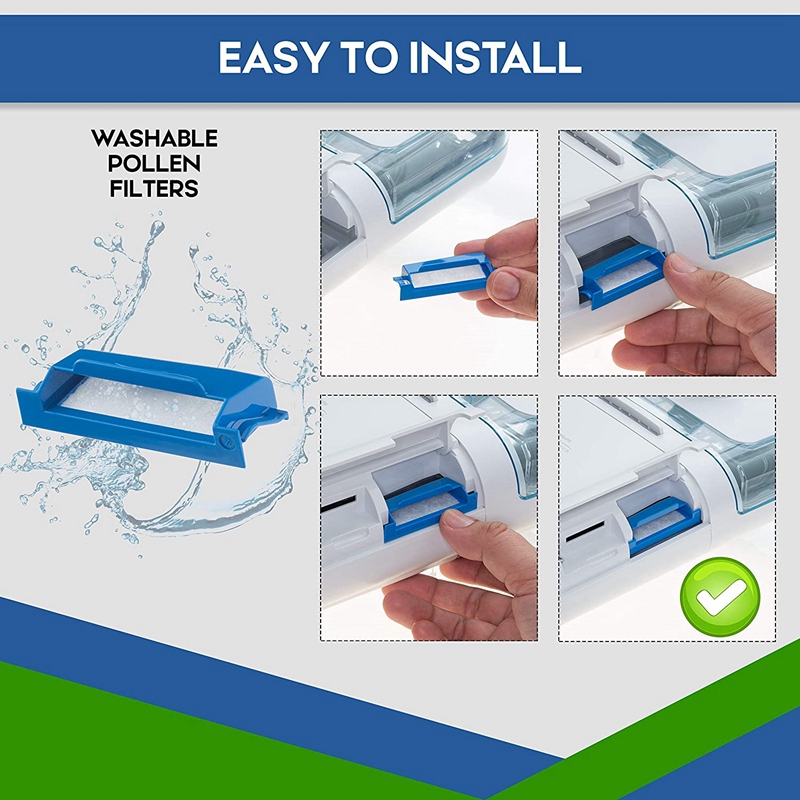 EASY TO INSTALL

WASHABLE POLLEN FILTERS