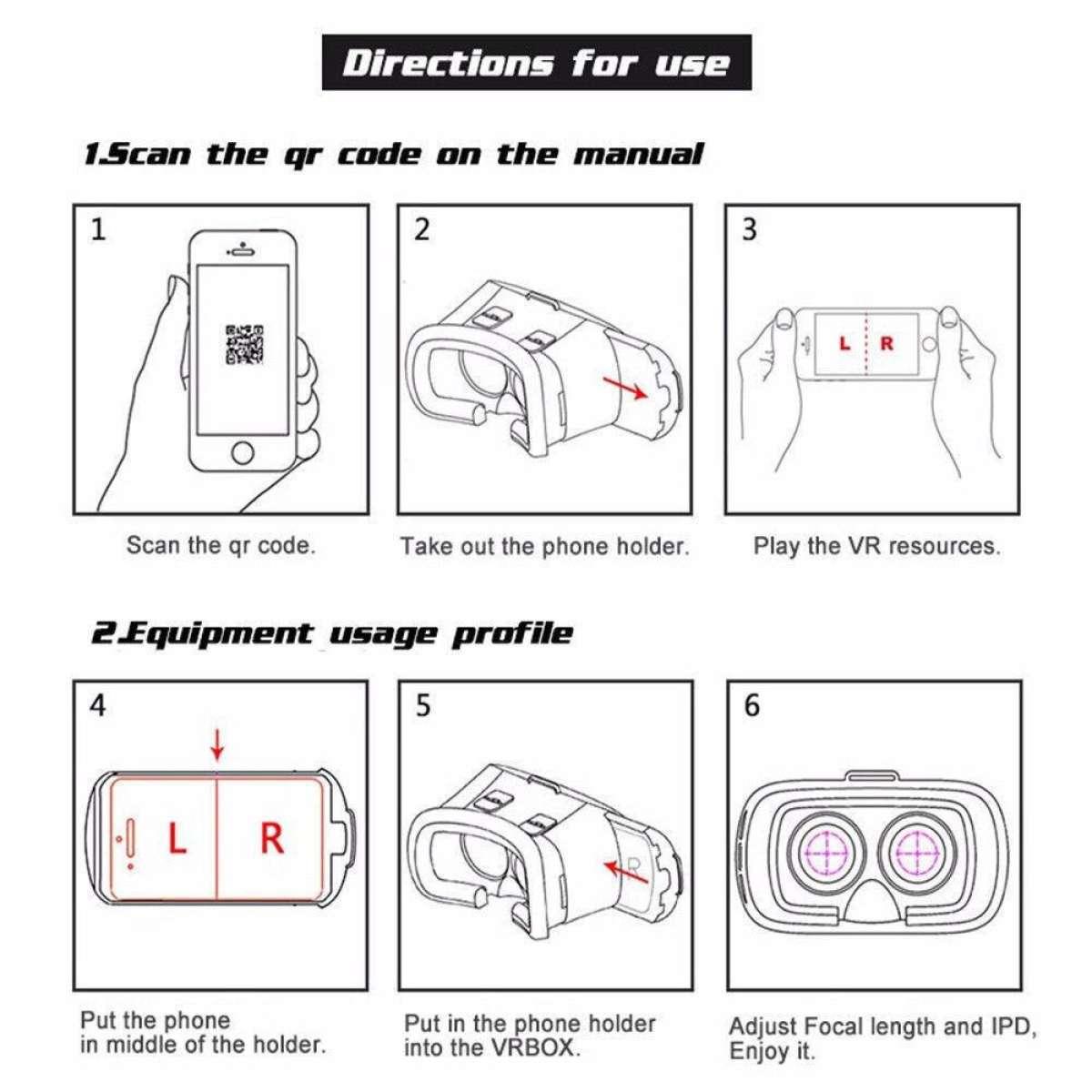 Directions for use

1.Scan the qr code on the manual

1

Scan the qr code.

2

Take out the phone holder.

3

L R

Play the VR resources.

2.Equipment usage profile

4

L R

Put the phone in middle of the holder.

5

R

Put in the phone holder into the VRBOX.

6

Adjust Focal length and IPD, Enjoy it.