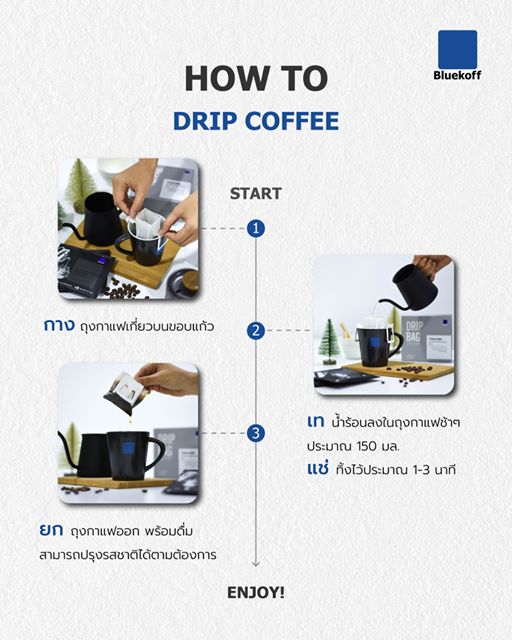 Bluekoff

HOW TO

DRIP COFFEE

START

1

กาง ถุงกาแฟเกี่ยวบนขอบแก้ว

2

DRIP BAG

เท น้ำร้อนลงในถุงกาแฟช้าๆ ประมาณ 150 มล.

แช่ ทิ้งไว้ประมาณ 1-3 นาที

3

ยก ถุงกาแฟออก พร้อมดื่ม สามารถปรุงรสชาติได้ตามต้องการ

ENJOY!