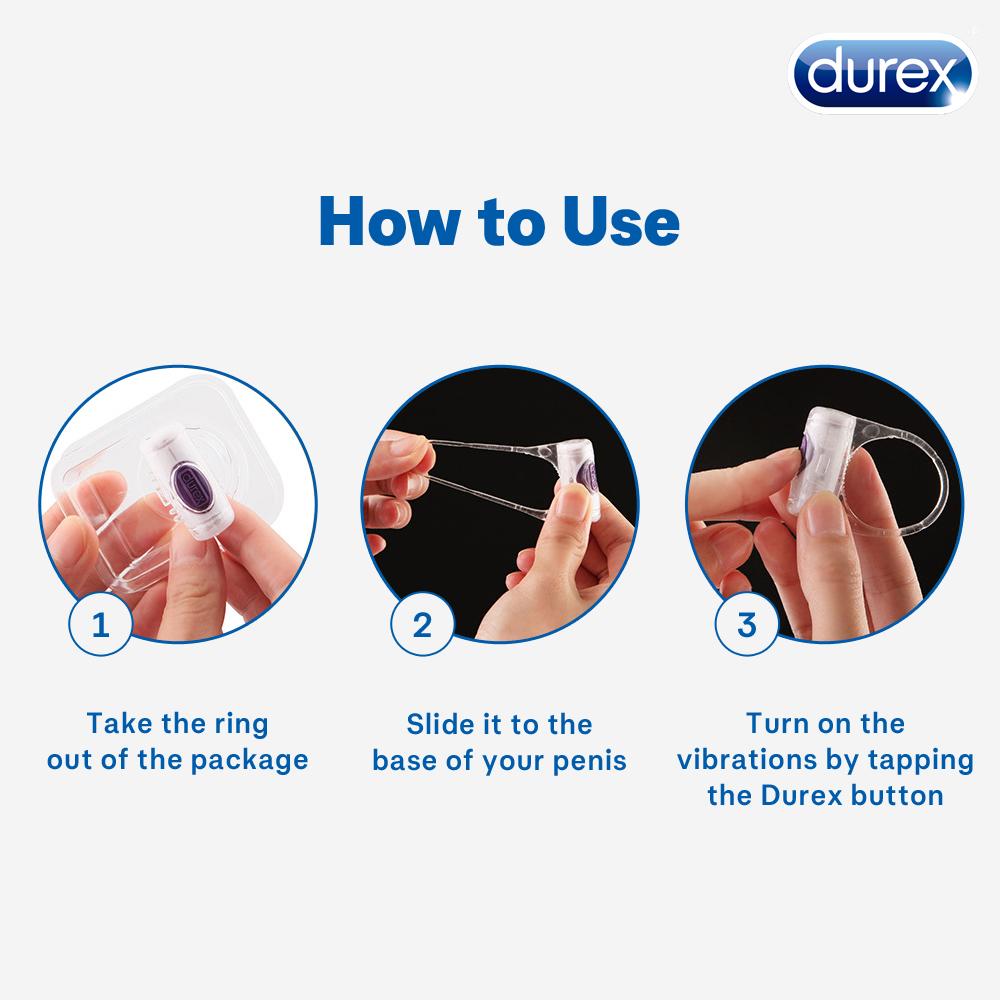 durex

How to Use

1

Take the ring out of the package

2

Slide it to the base of your penis

3

Turn on the vibrations by tapping the Durex button