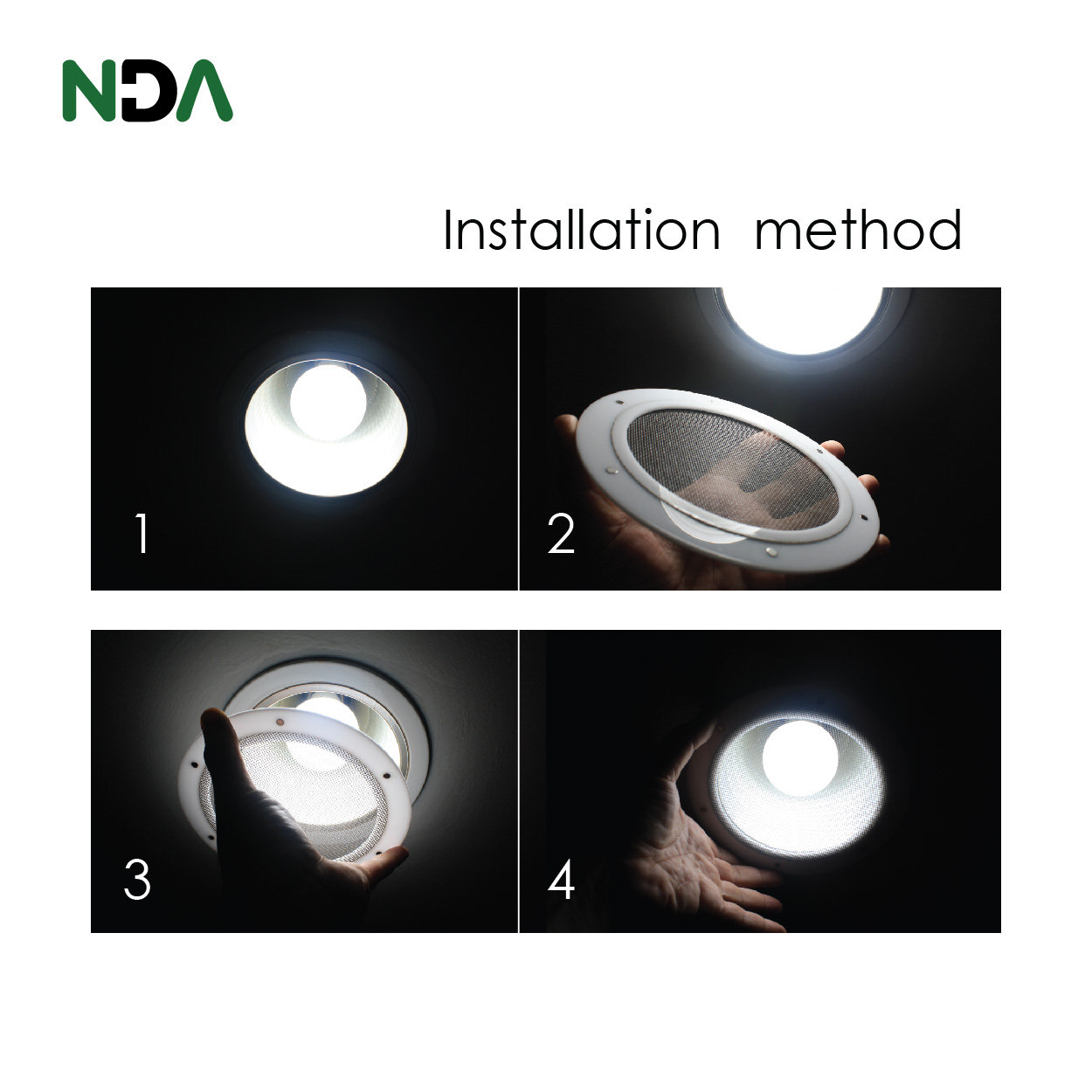 NDA

Installation method

1

2

3

4