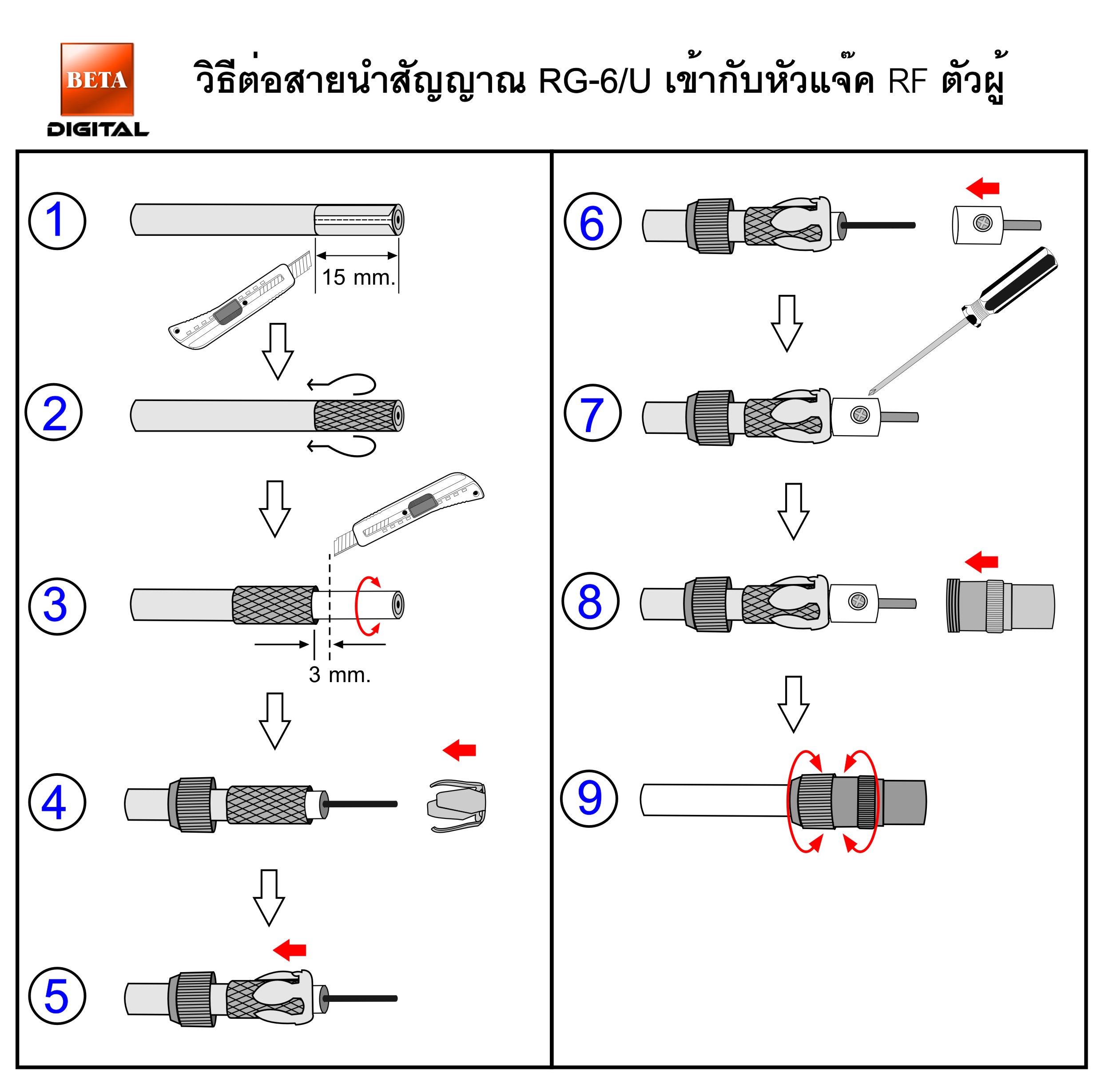 BETA
DIGITAL

วิธีต่อสายนำสัญญาณ RG-6/U เข้ากับหัวแจ๊ค RF ตัวผู้

1

15 mm.

2

3

3 mm.

4

5

6

7

8

9