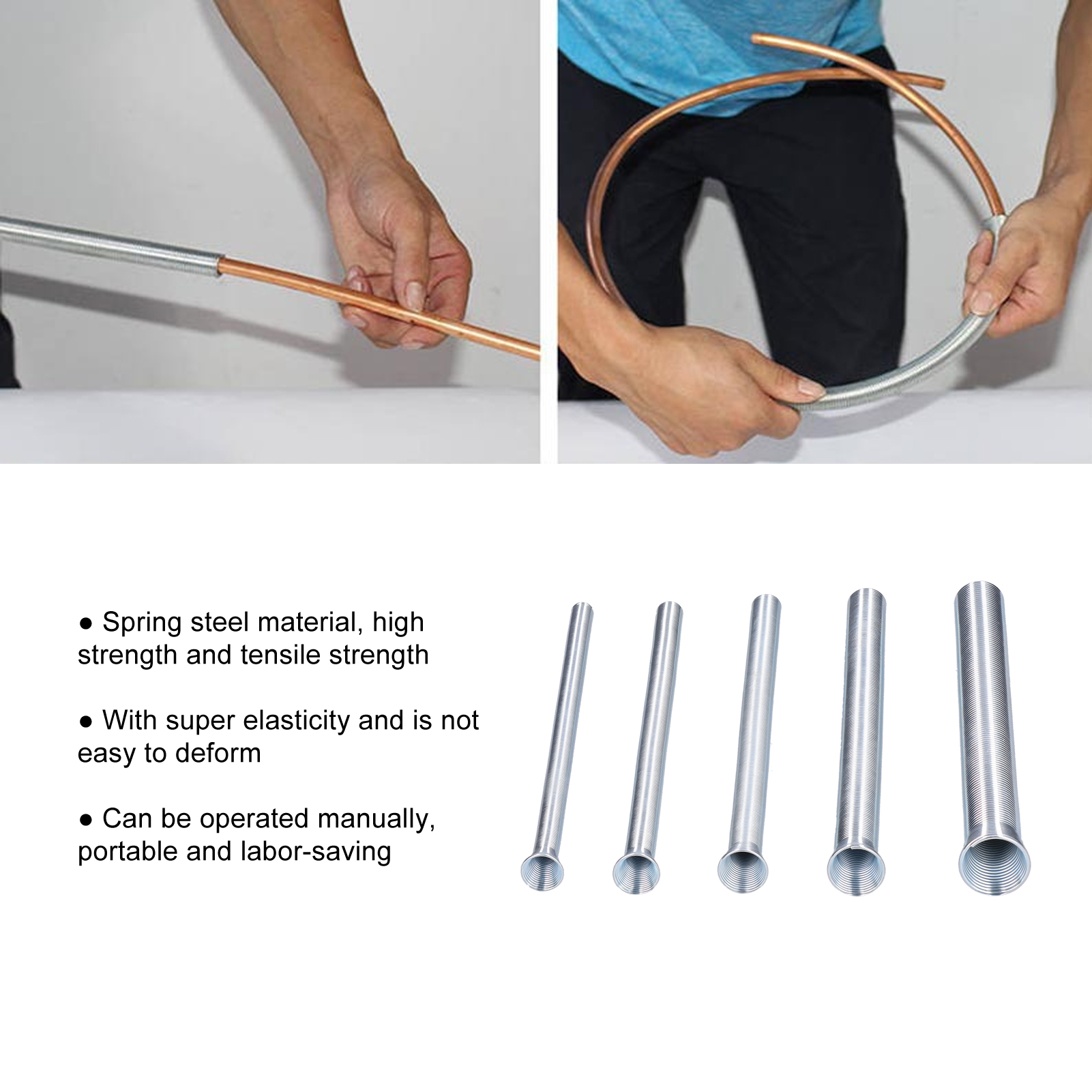 ● Spring steel material, high strength and tensile strength

● With super elasticity and is not easy to deform

● Can be operated manually, portable and labor-saving