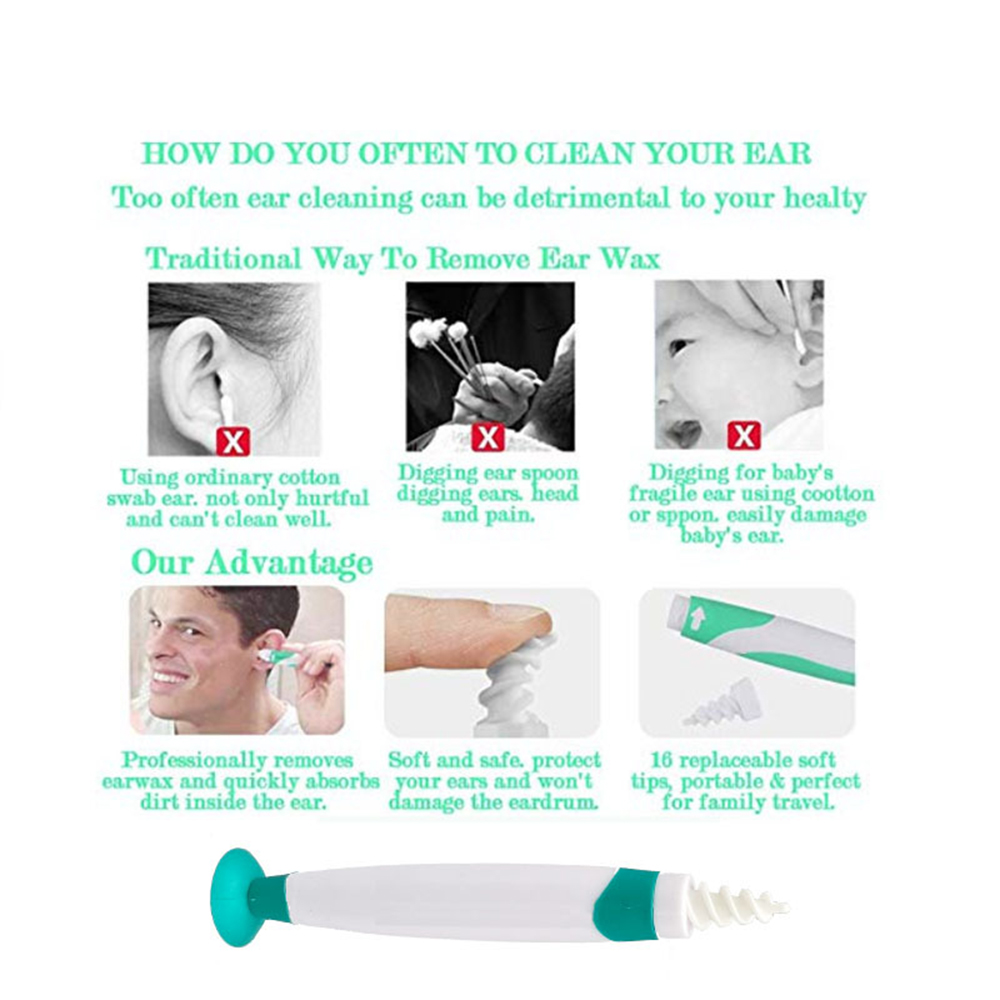 HOW DO YOU OFTEN TO CLEAN YOUR EAR

Too often ear cleaning can be detrimental to your healty

Traditional Way To Remove Ear Wax

X

Using ordinary cotton swab ear. not only hurtful and can't clean well.

X

Digging ear spoon digging ears. head and pain.

X

Digging for baby's fragile ear using cootton or sppon. easily damage baby's ear.

Our Advantage

Professionally removes earwax and quickly absorbs dirt inside the ear.

Soft and safe. protect your ears and won't damage the eardrum.

16 replaceable soft tips, portable & perfect for family travel.