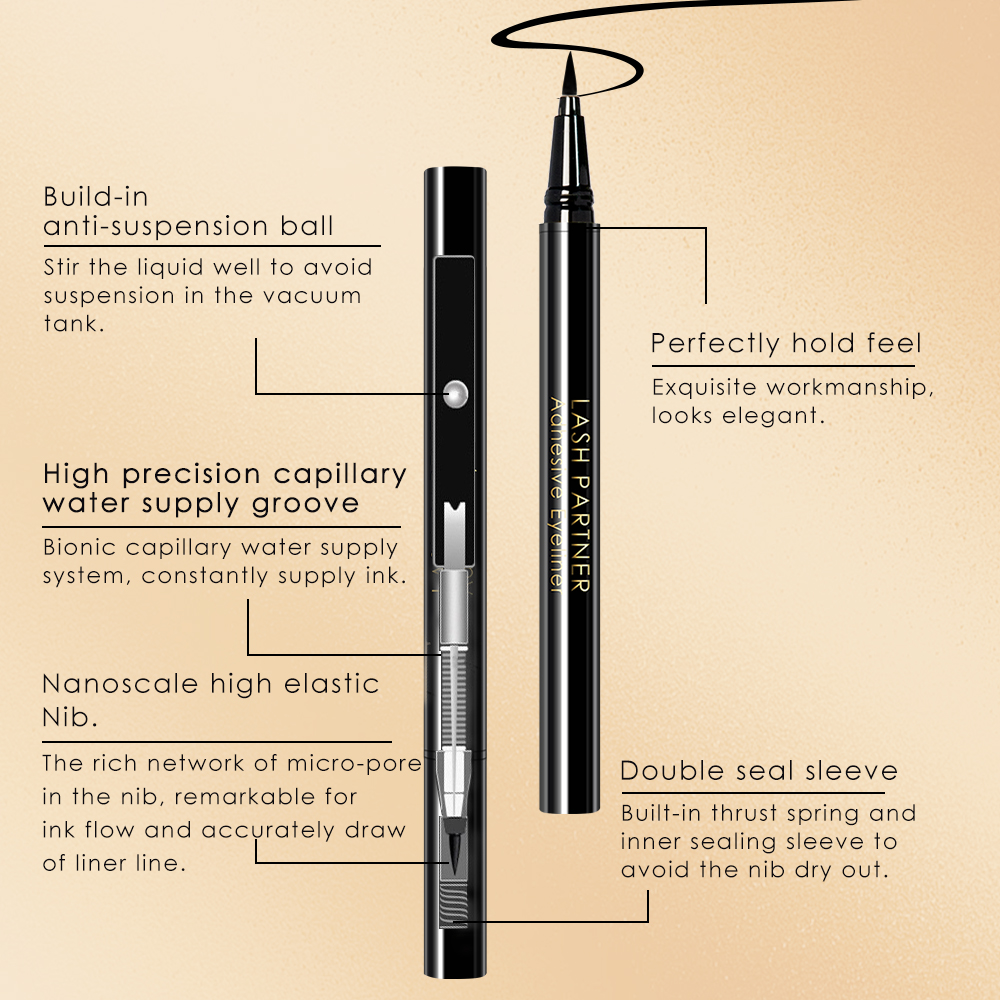 Build-in anti-suspension ball

Stir the liquid well to avoid suspension in the vacuum tank.

High precision capillary water supply groove

Bionic capillary water supply system, constantly supply ink.

Nanoscale high elastic Nib.

The rich network of micro-pore in the nib, remarkable for ink flow and accurately draw of liner line.

LASH PARTNER
Adhesive Eyeliner

Perfectly hold feel

Exquisite workmanship, looks elegant.

Double seal sleeve

Built-in thrust spring and inner sealing sleeve to avoid the nib dry out.