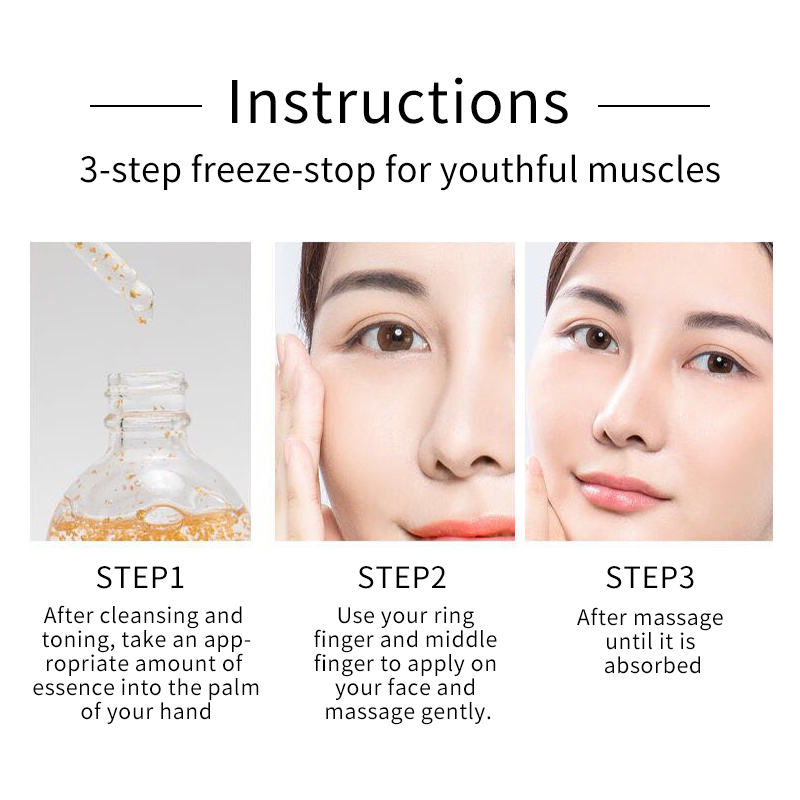 Instructions

3-step freeze-stop for youthful muscles

STEP1

After cleansing and toning, take an appropriate amount of essence into the palm of your hand

STEP2

Use your ring finger and middle finger to apply on your face and massage gently.

STEP3

After massage until it is absorbed