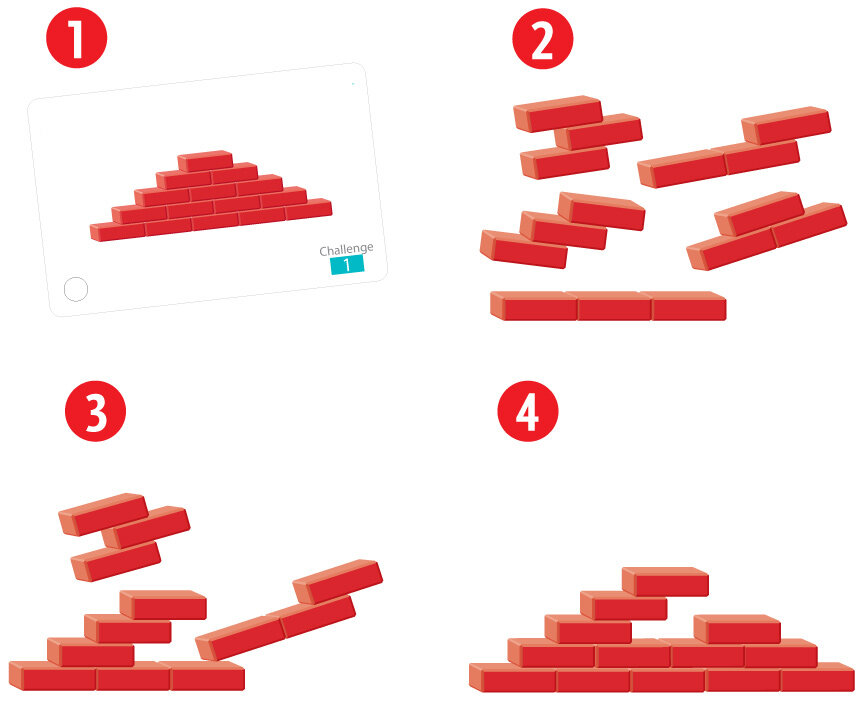 1

Challenge
1

2

3

4